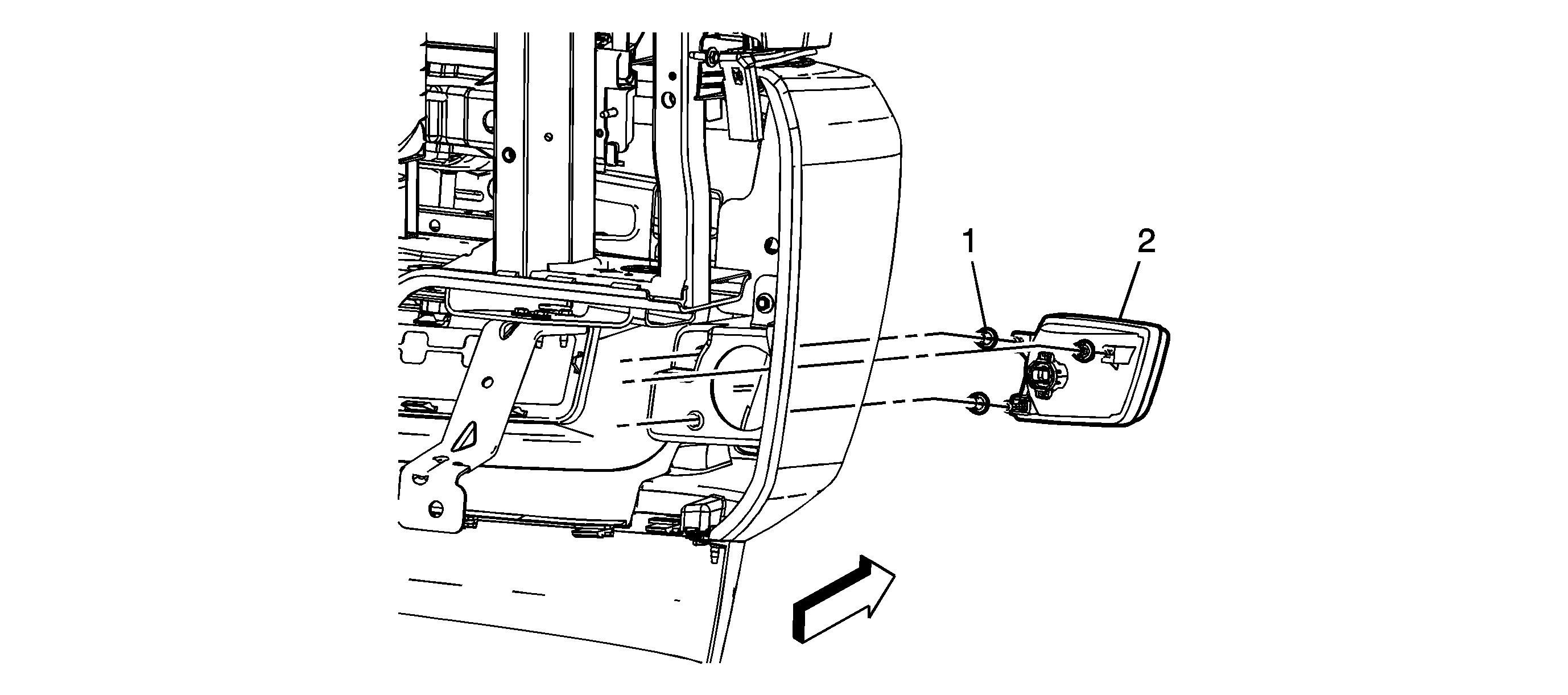 1
2