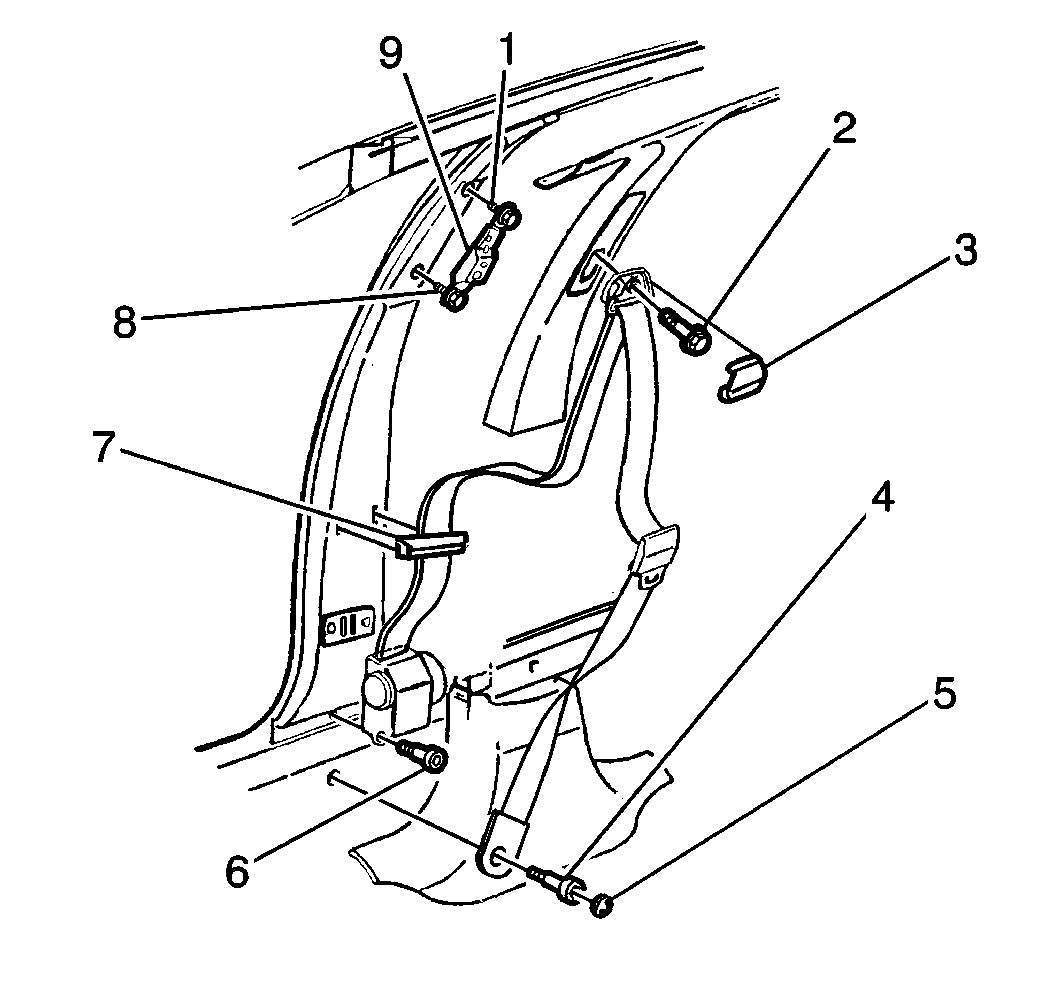 9
1
2
3
8
7
4
5
6