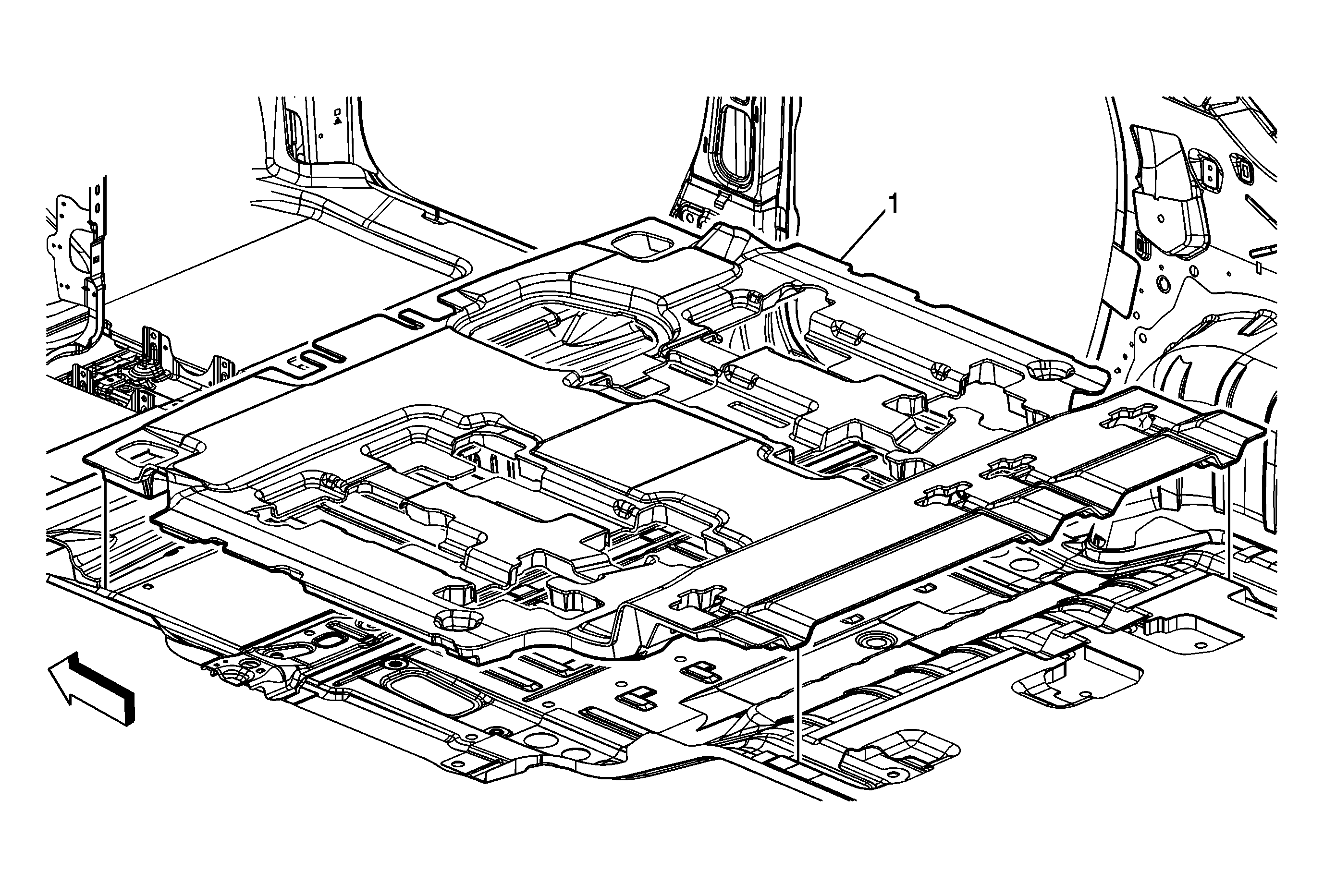 1