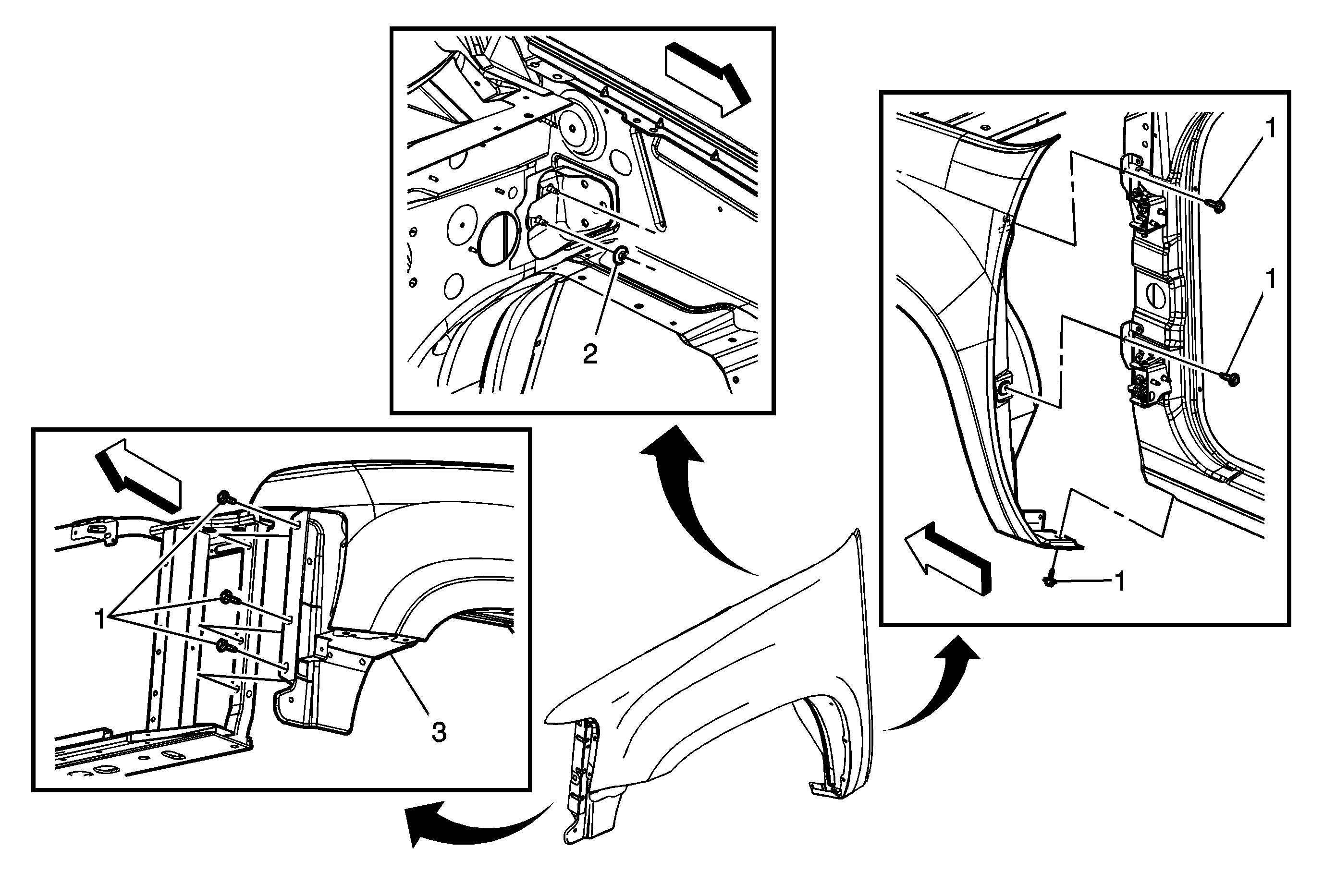 2

1

1

1

1

3