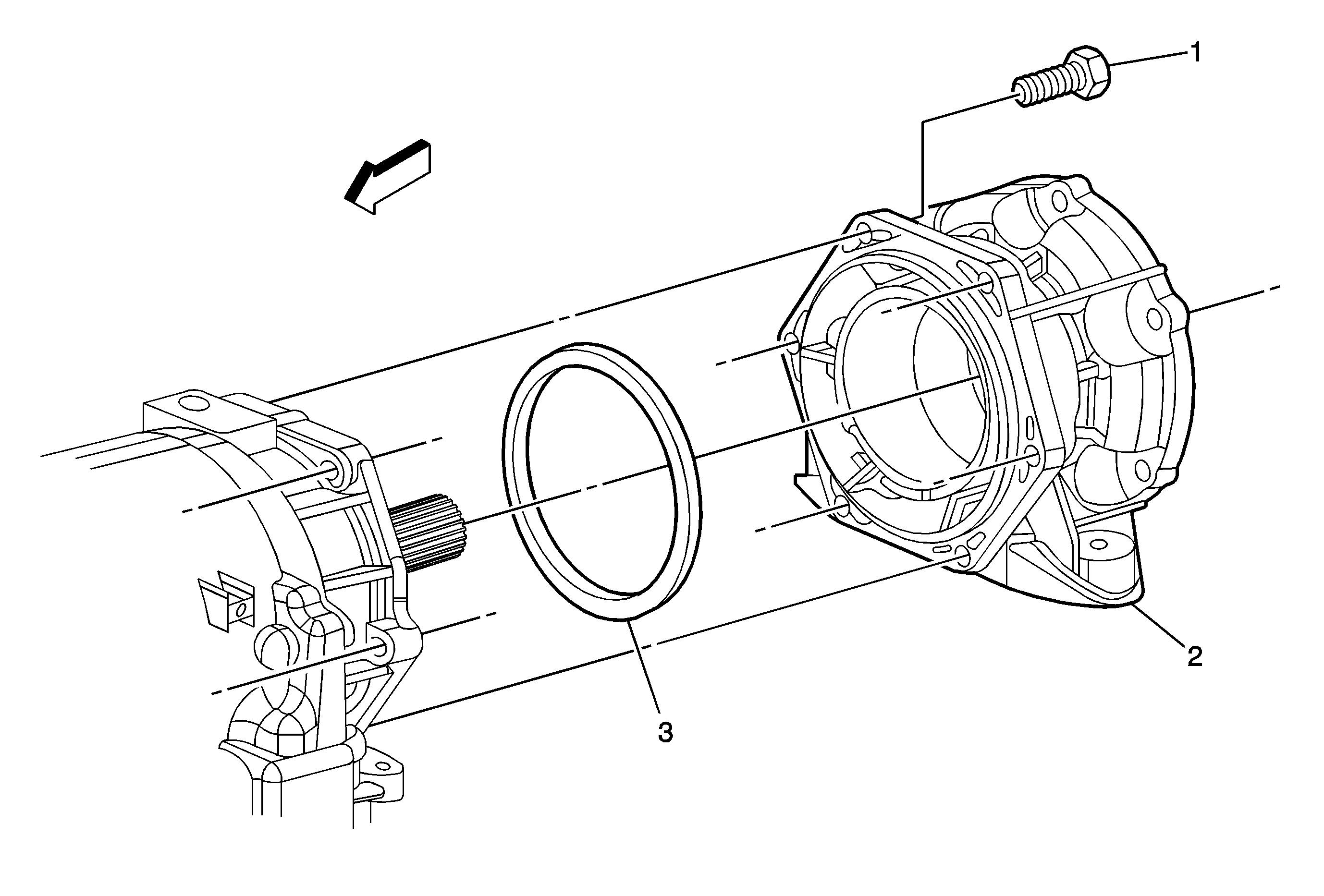 1
2
3