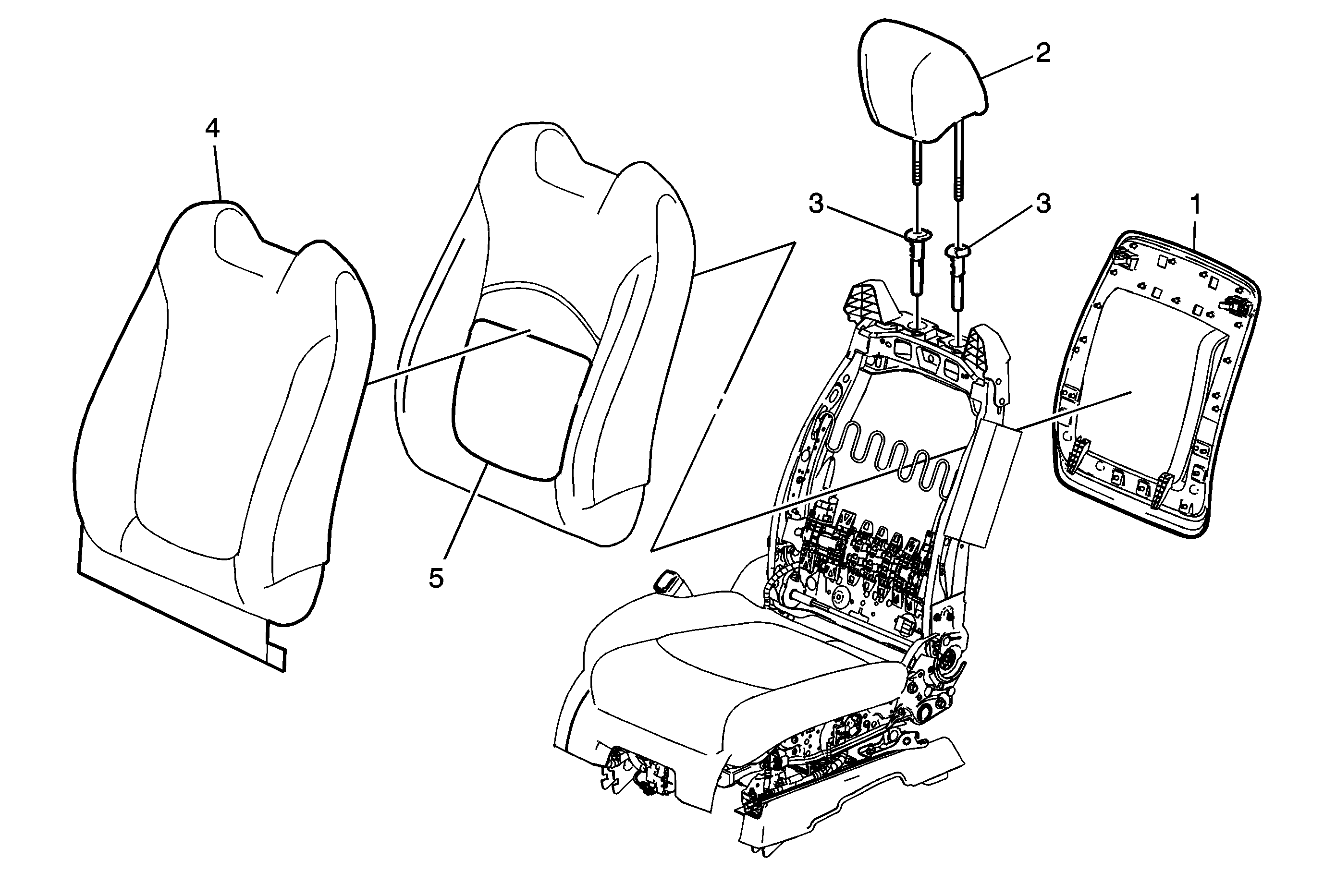 2
4
3
3
1
5