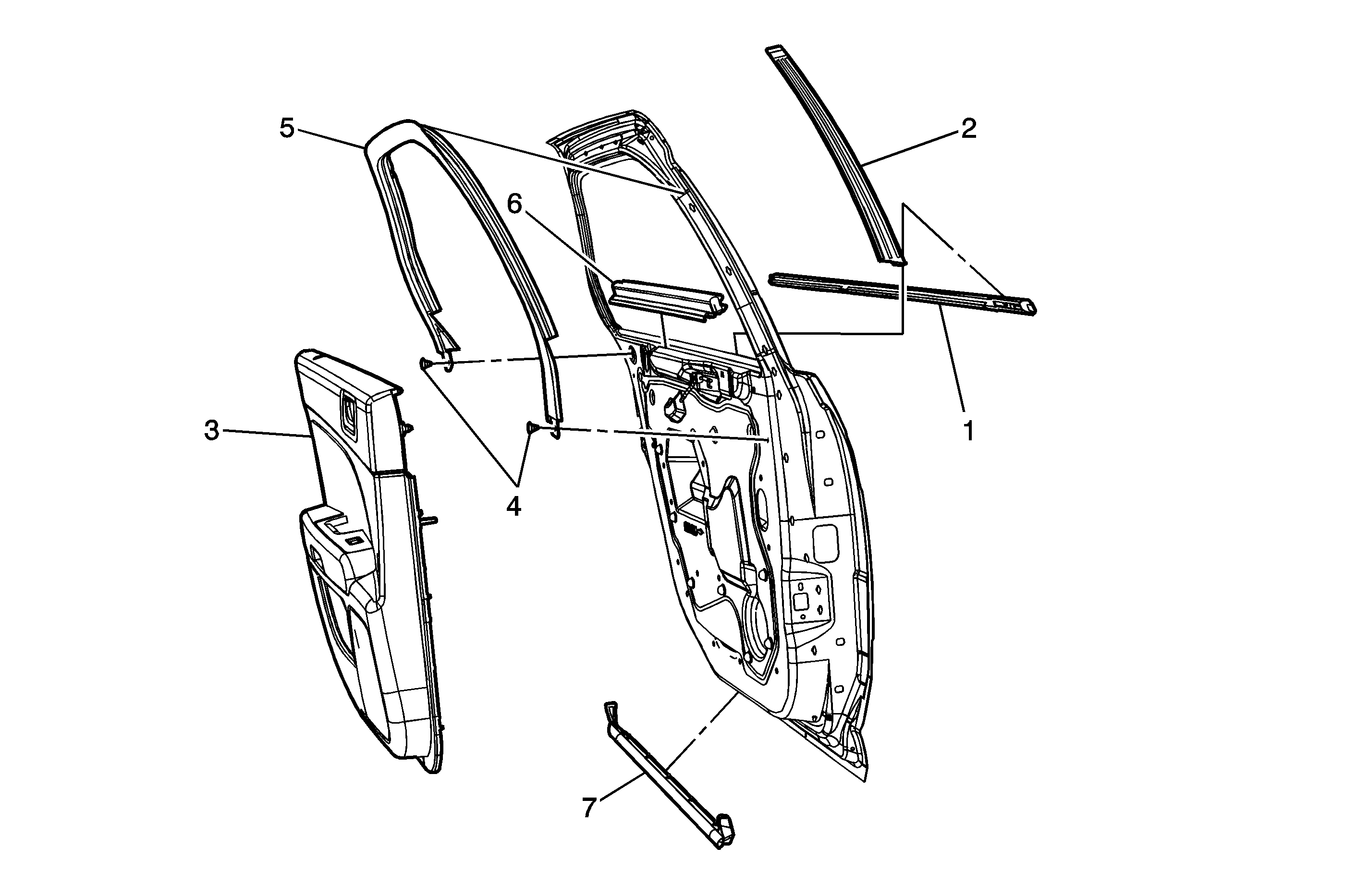 5
2
6
1
3
4
7