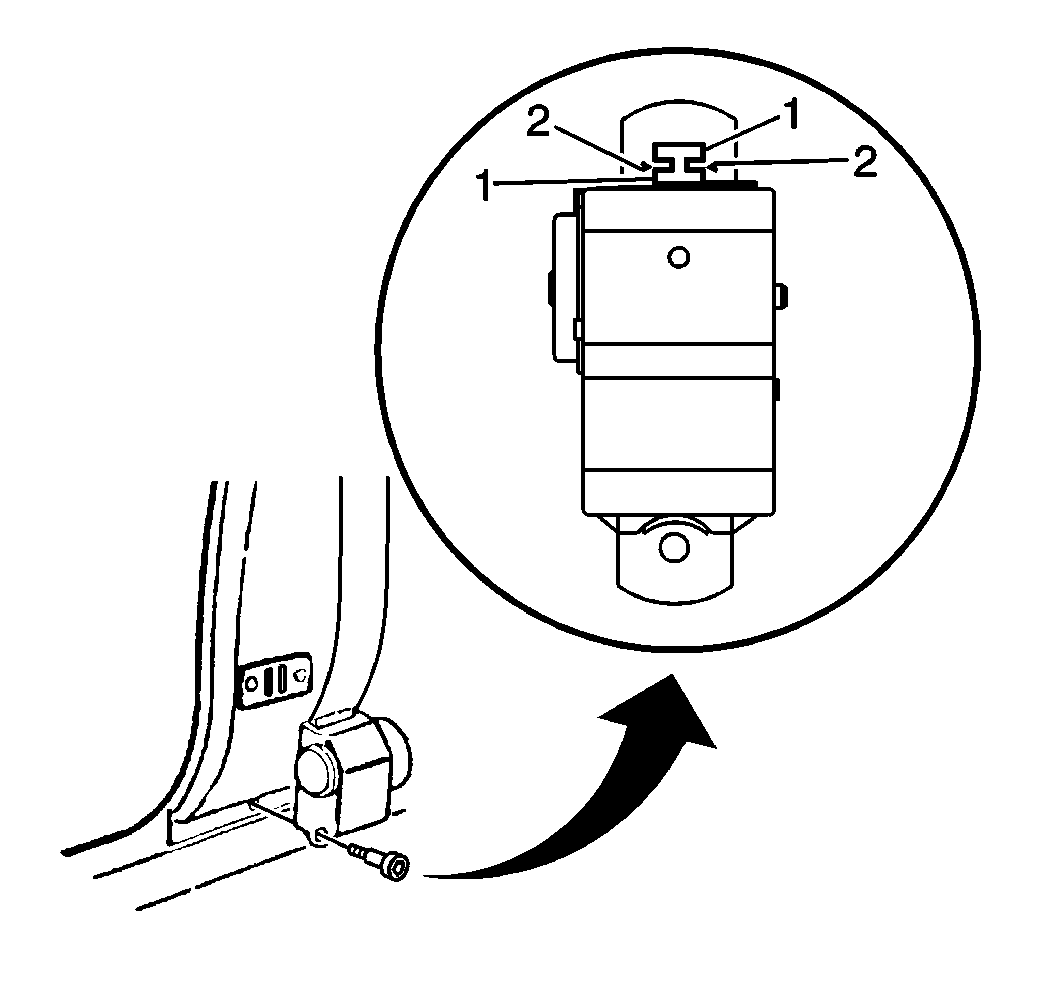 2
1
1
2