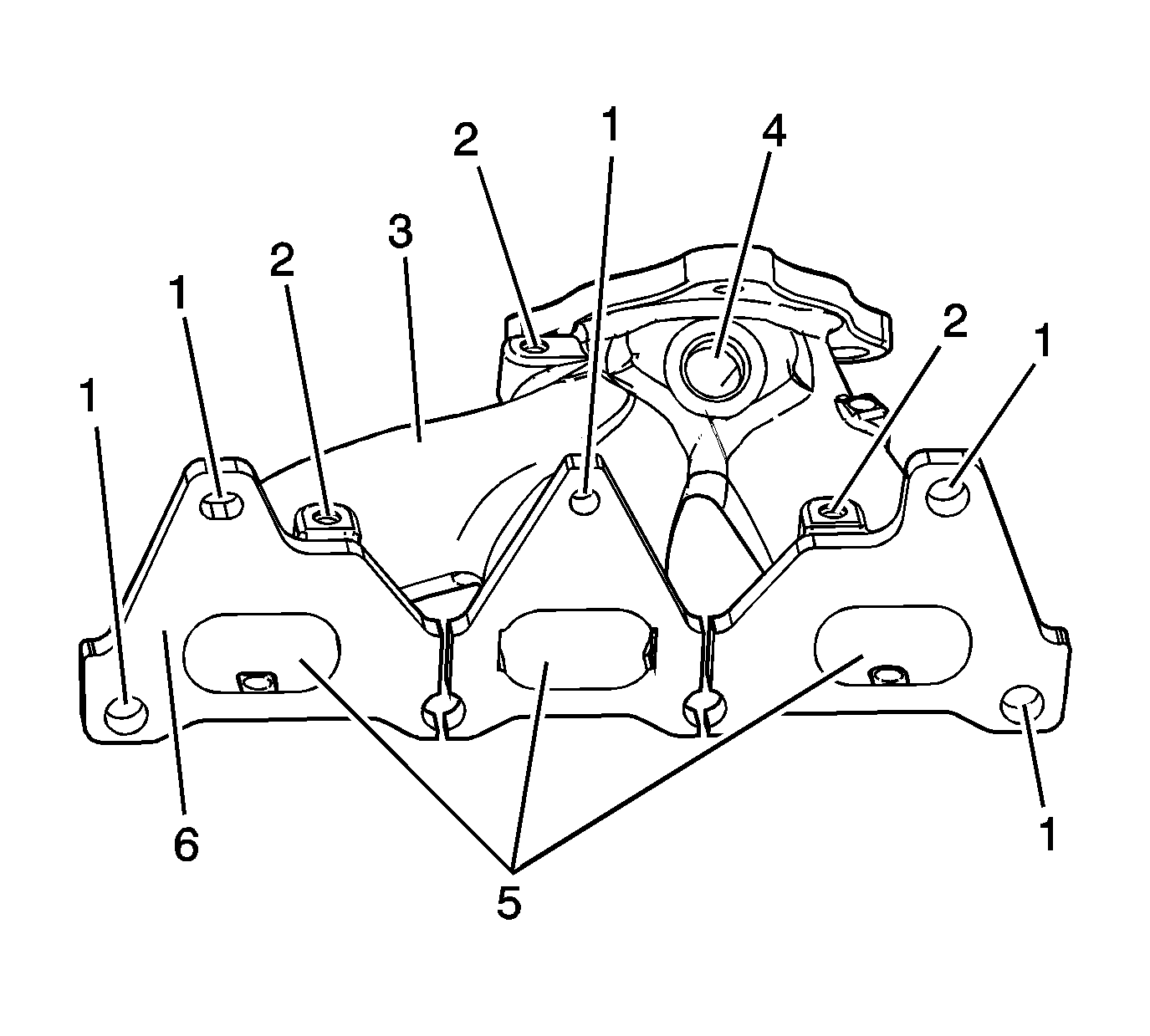 2
1
4
3
2
1
2
1
1
6
5
1