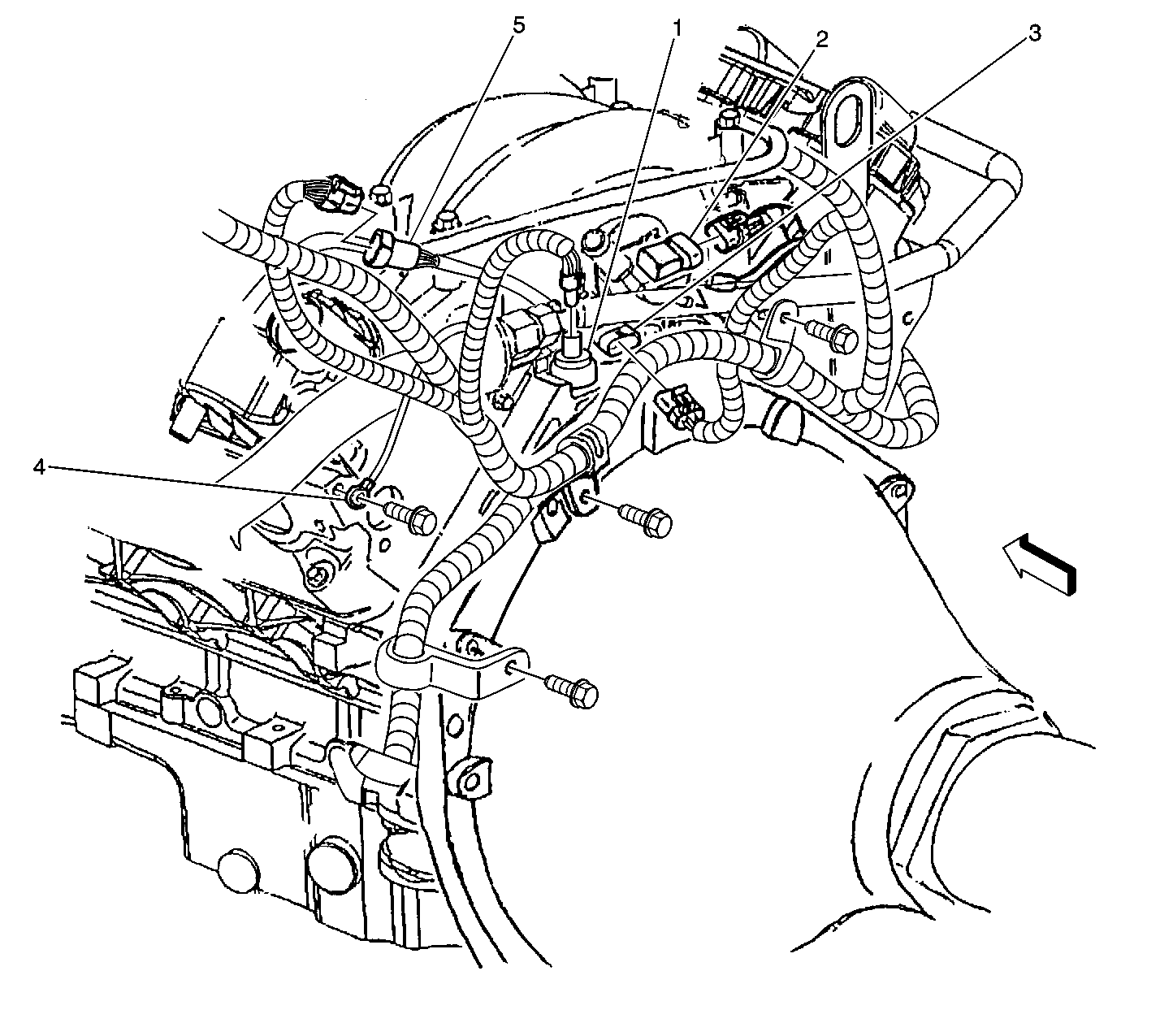 5
1
2
3
4