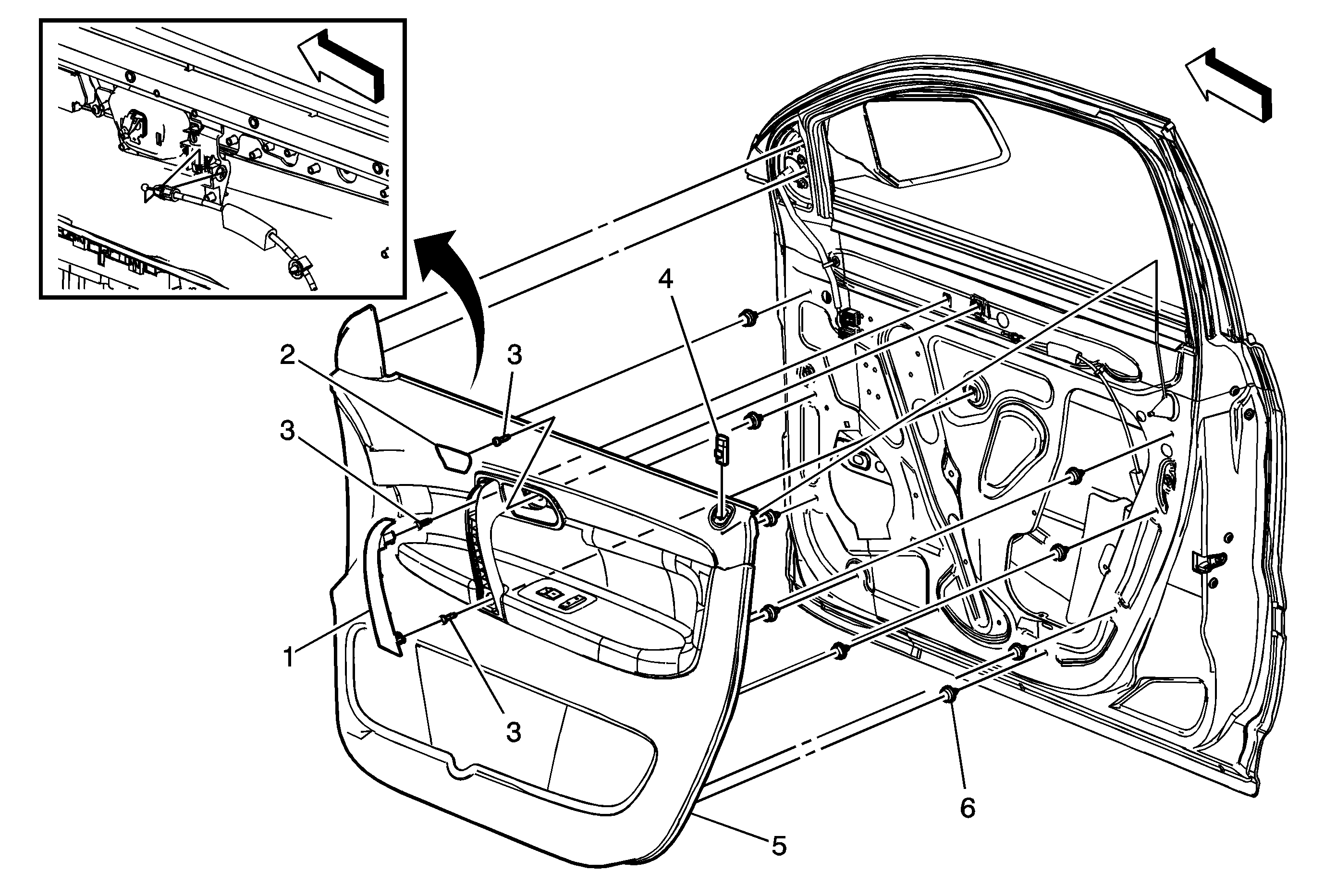 4
2
3
3
1
3
6
5