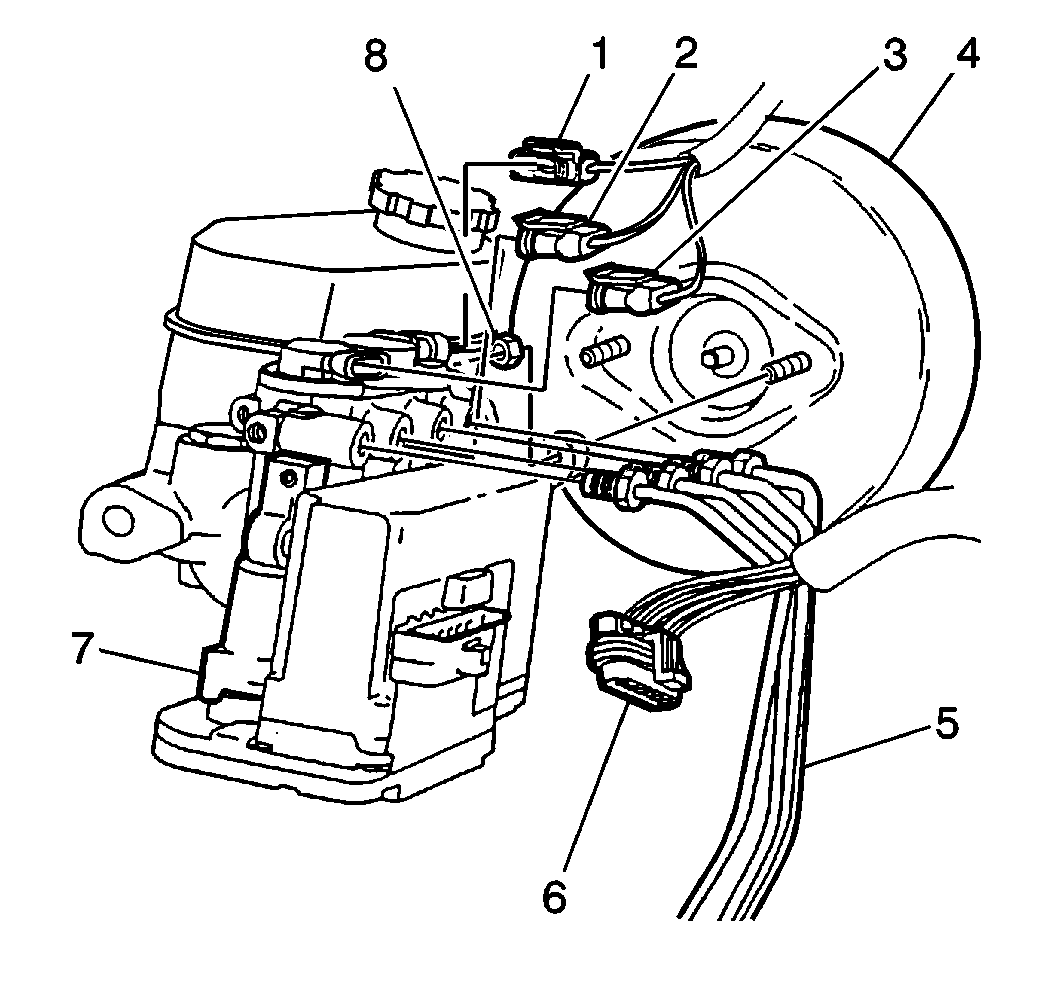 8
1
2
3
4
7
5
6