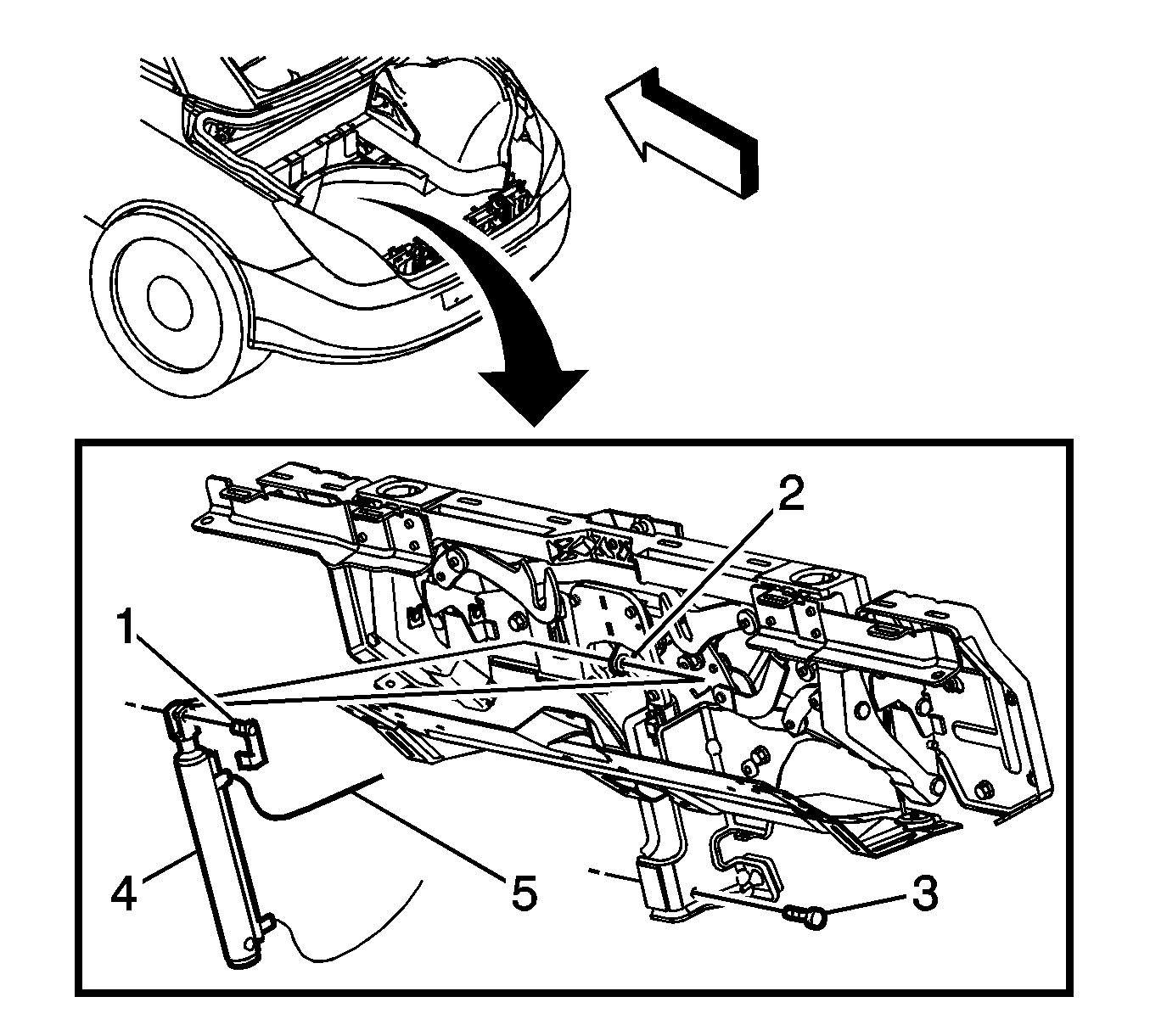 2
1
4
5
3