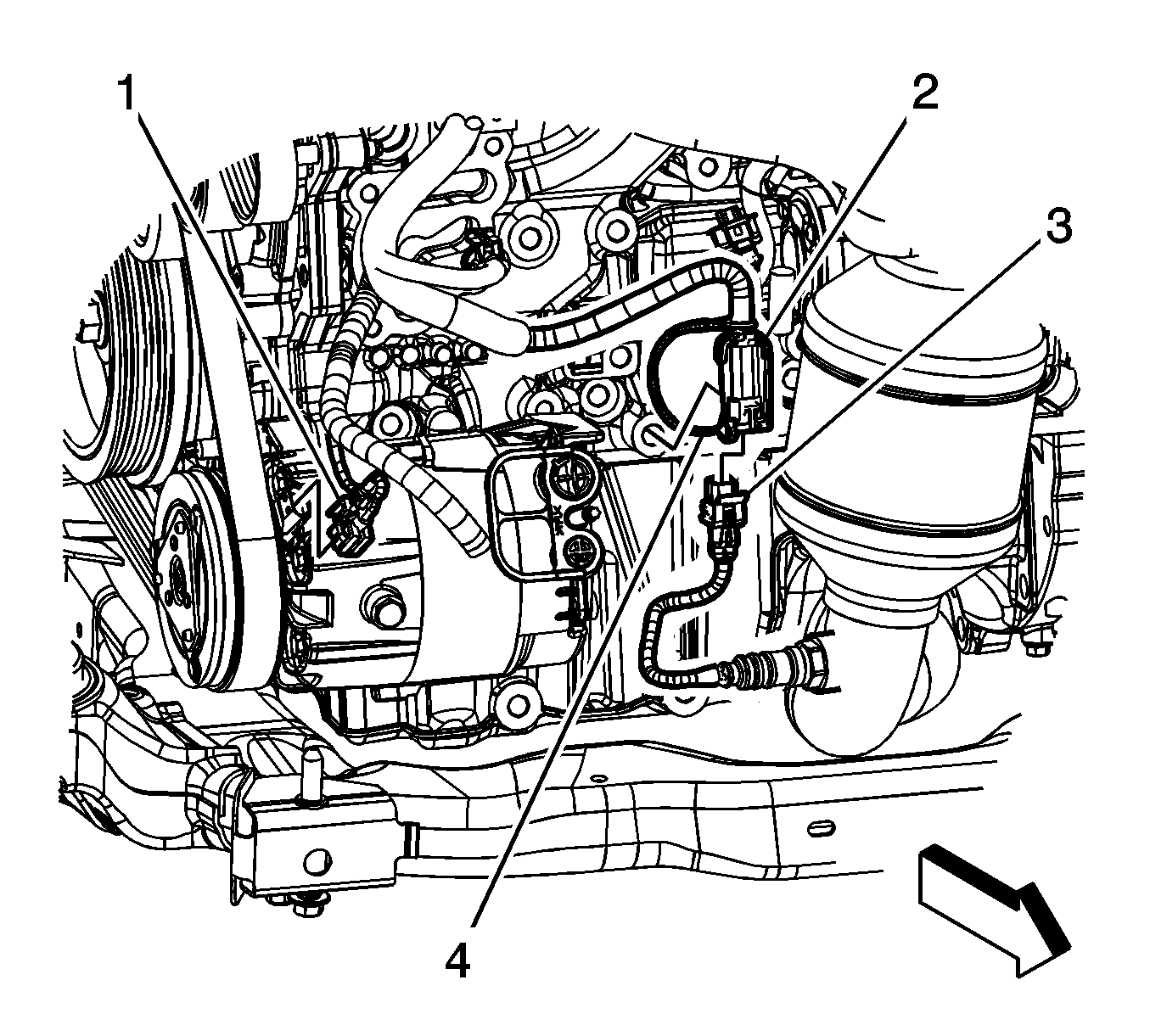 1
2
3
4