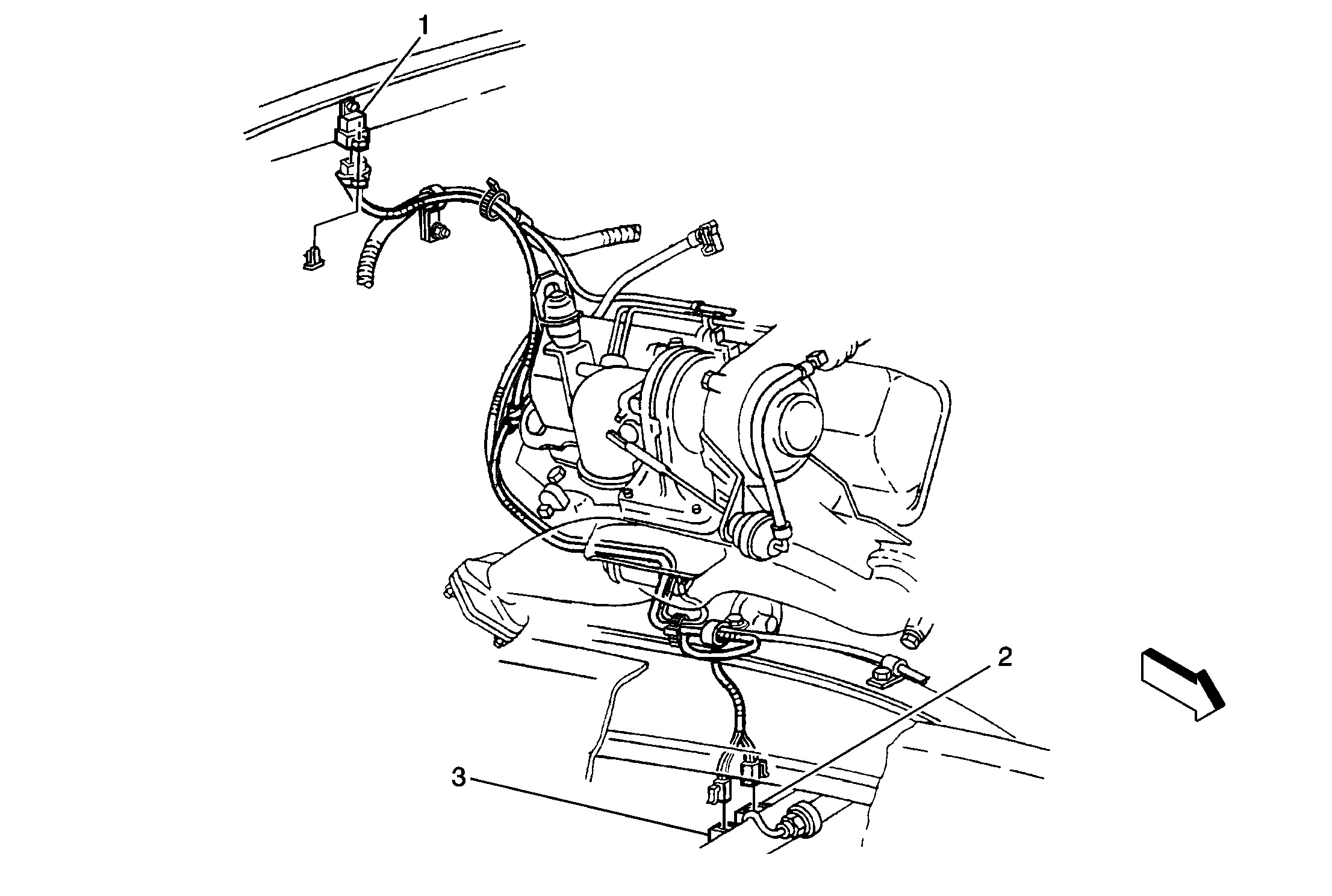 1

2

3