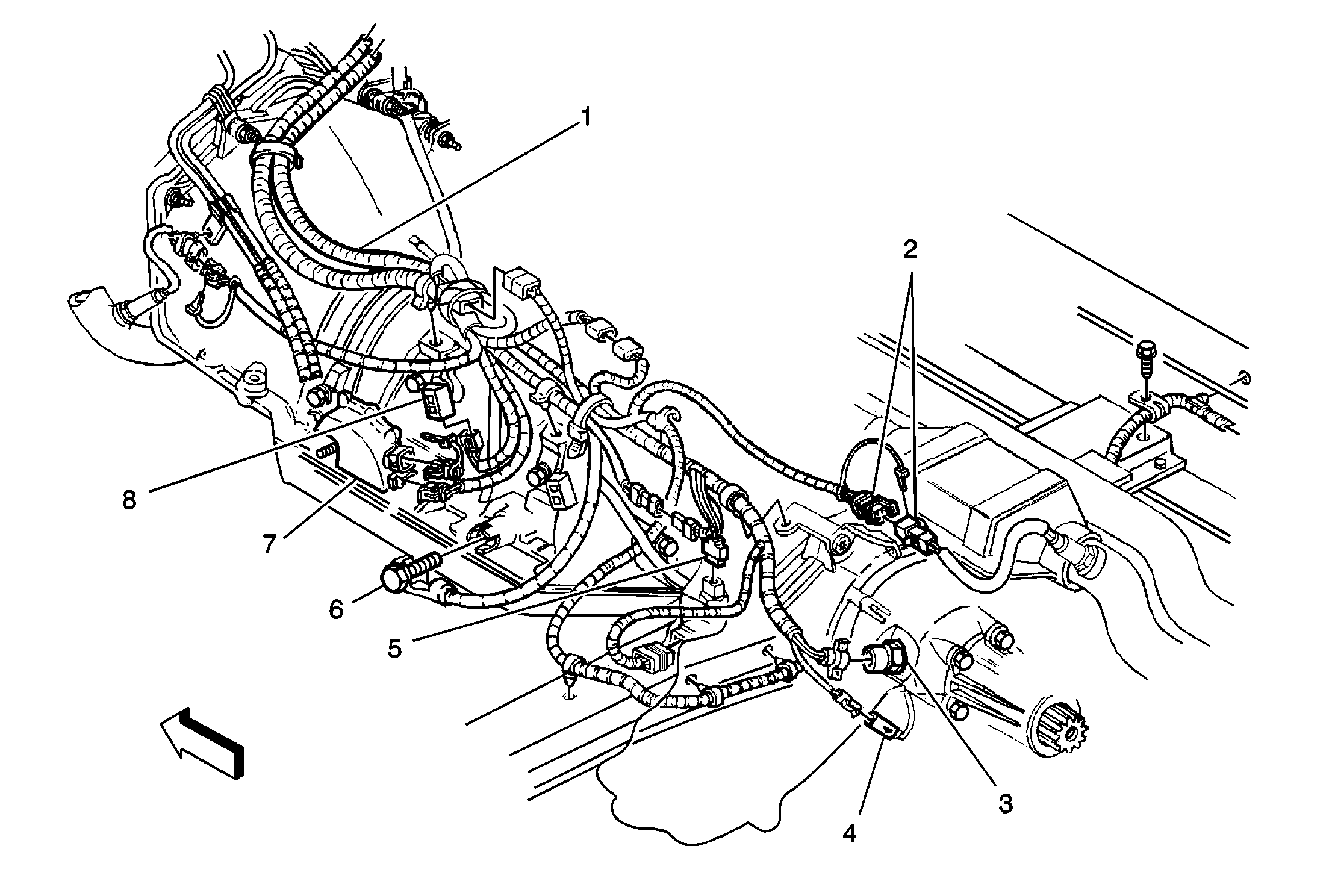 1
2
8
7
6
5
3
4