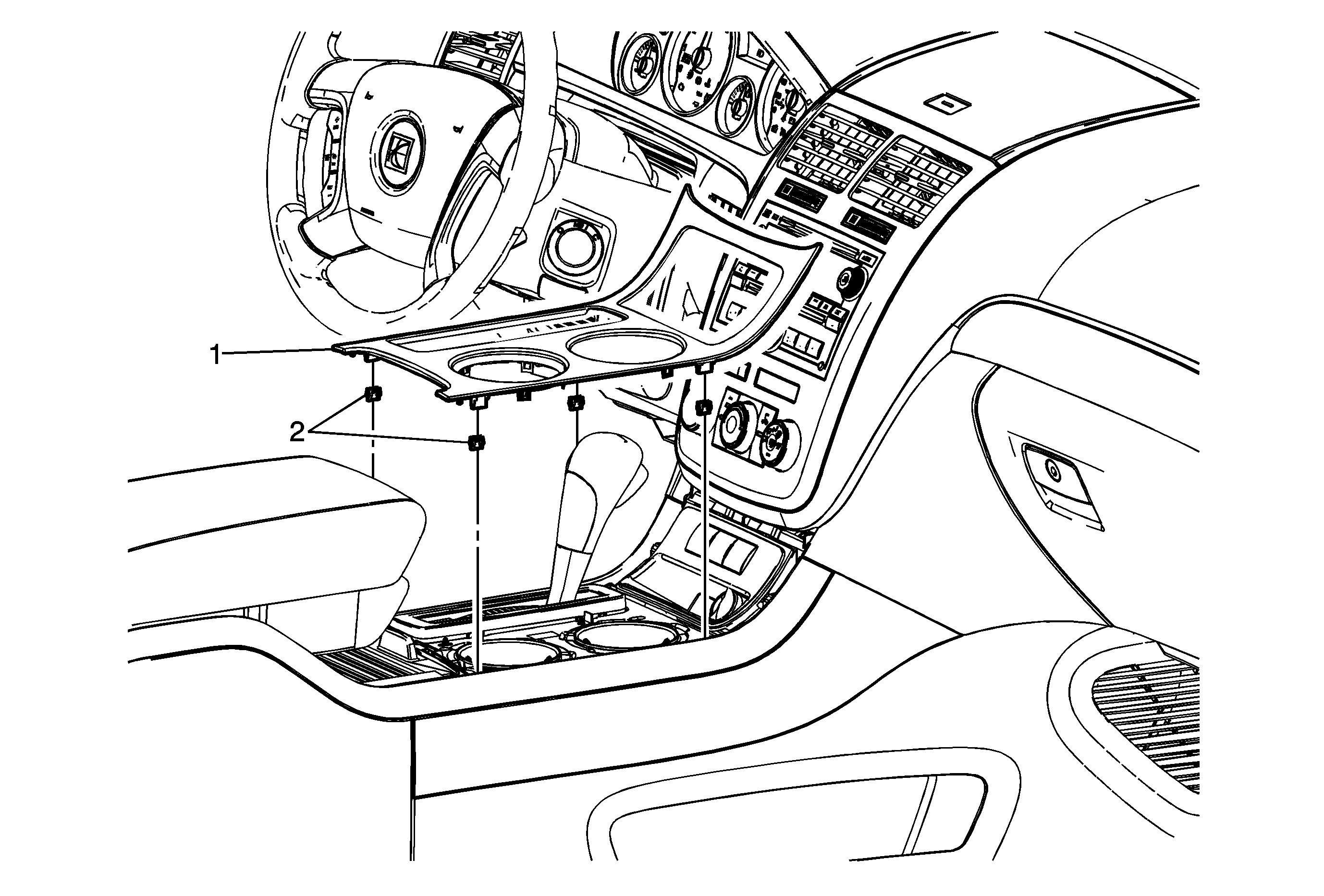 1
2