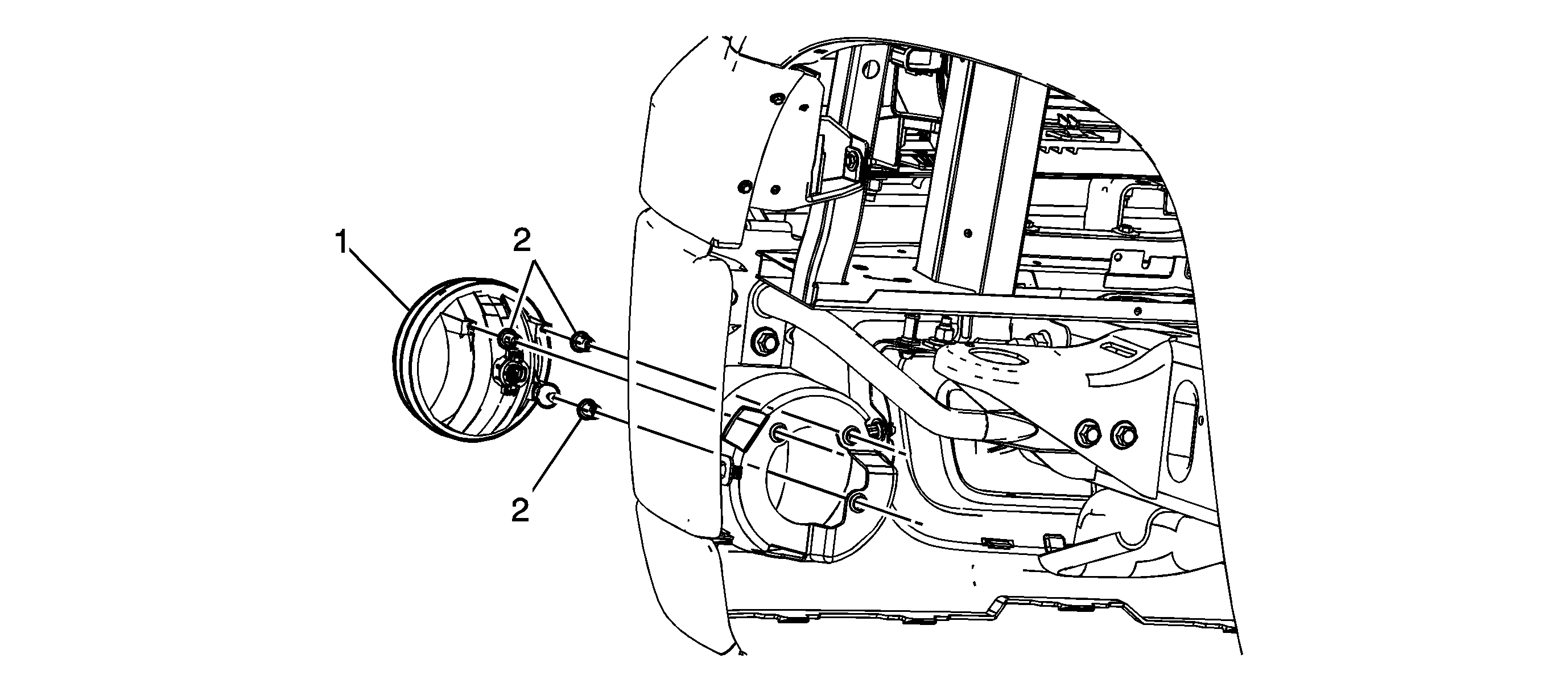 1
2
2