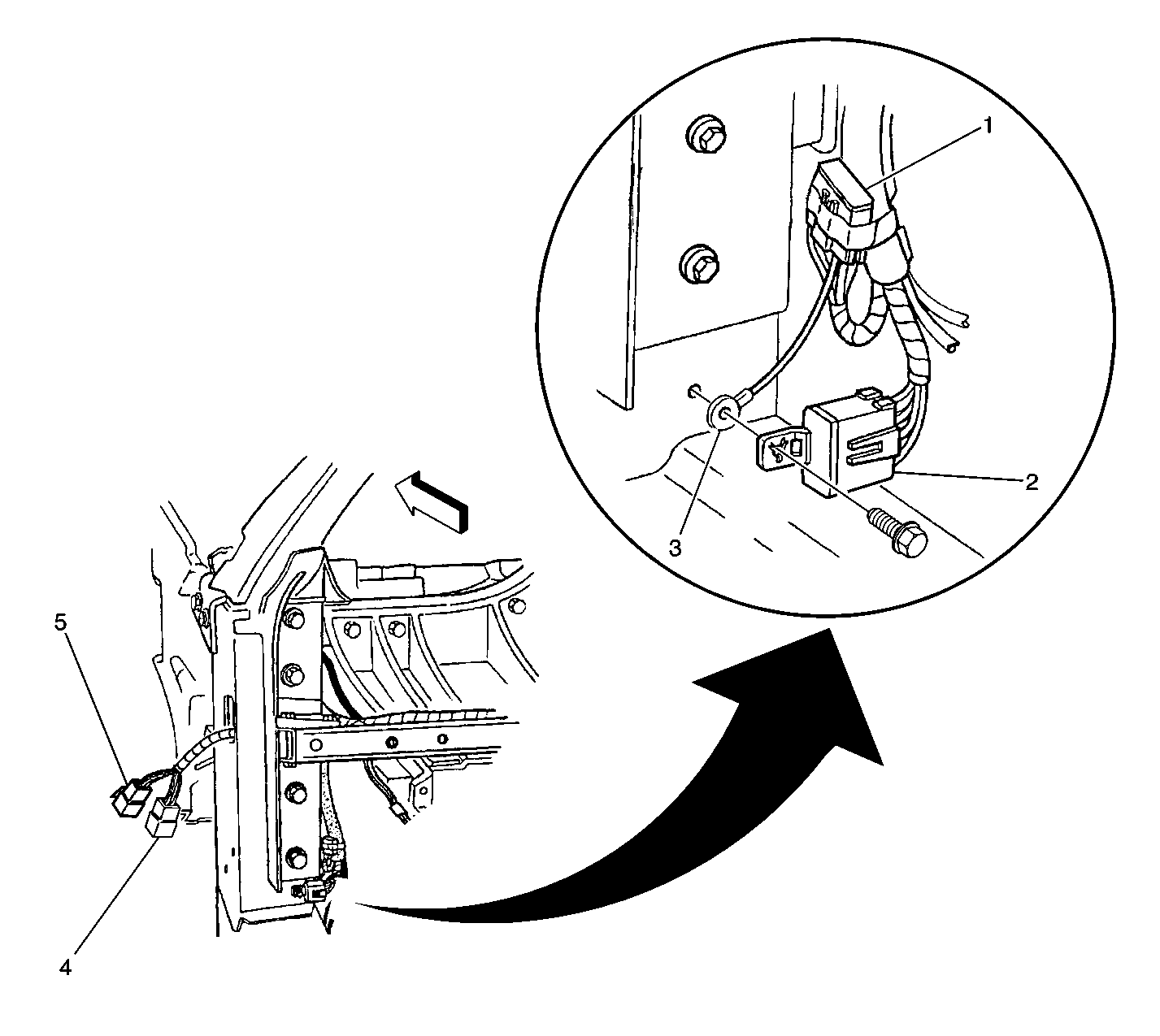 1
2
3
5
4