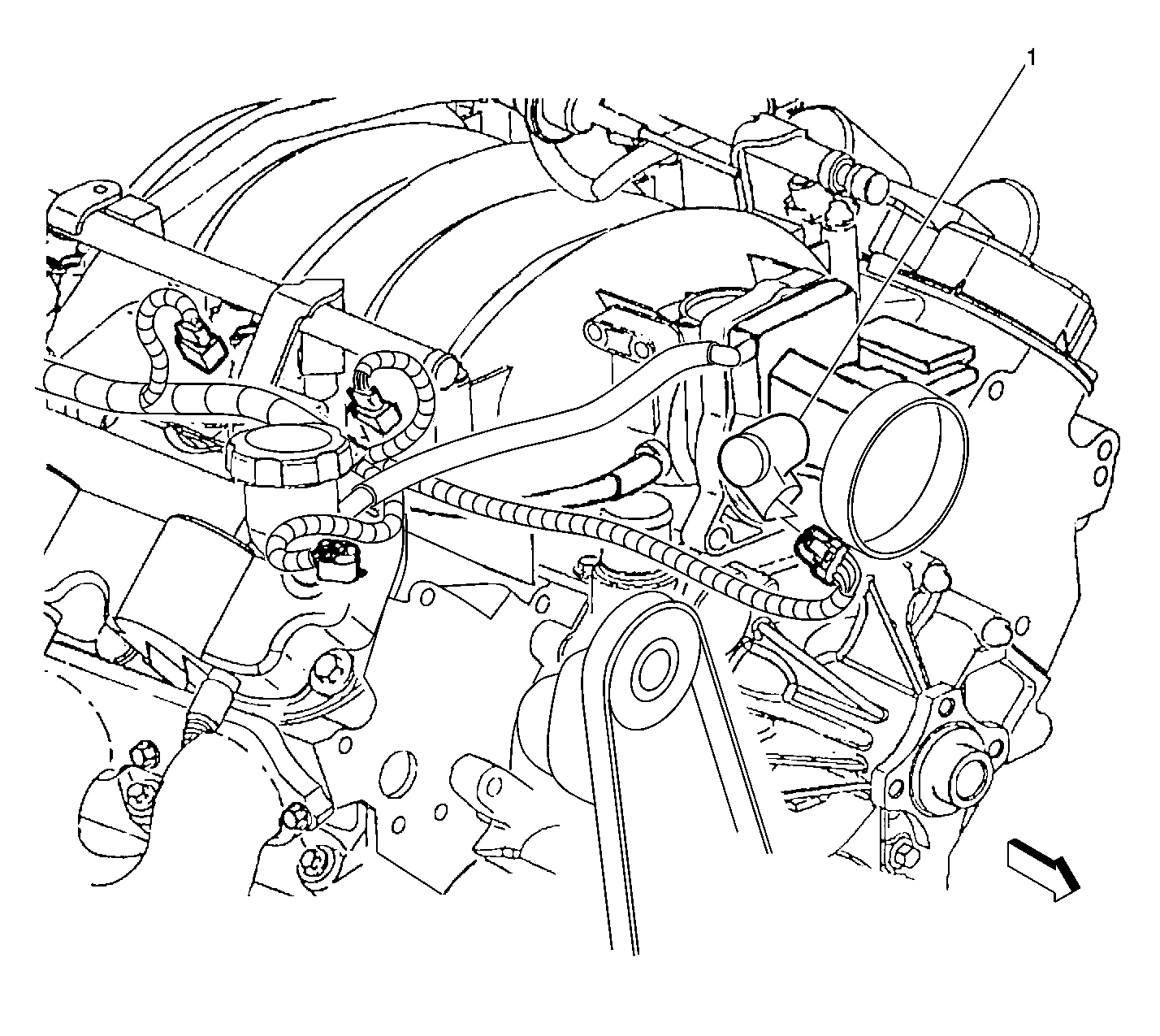 1