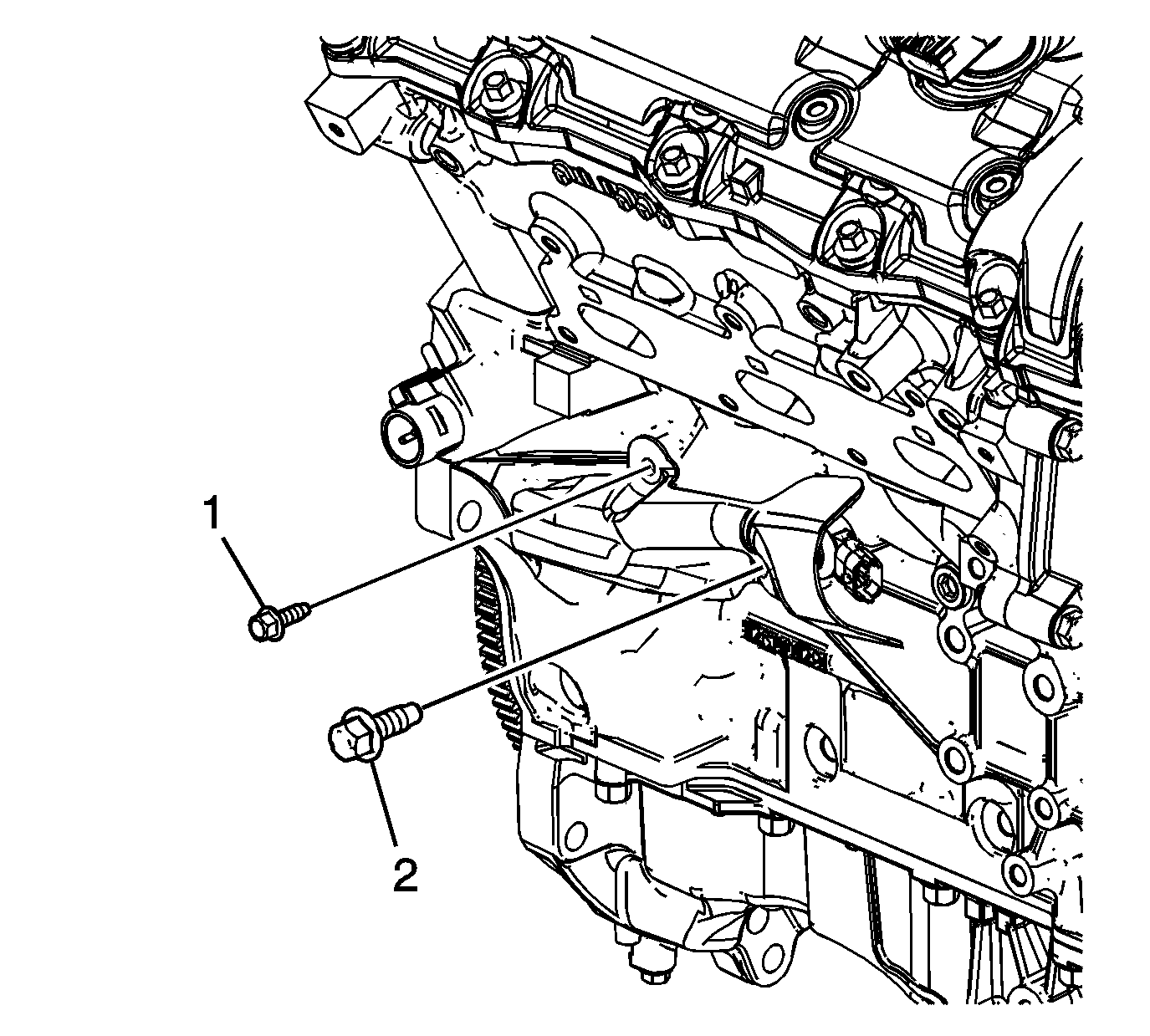 1

2