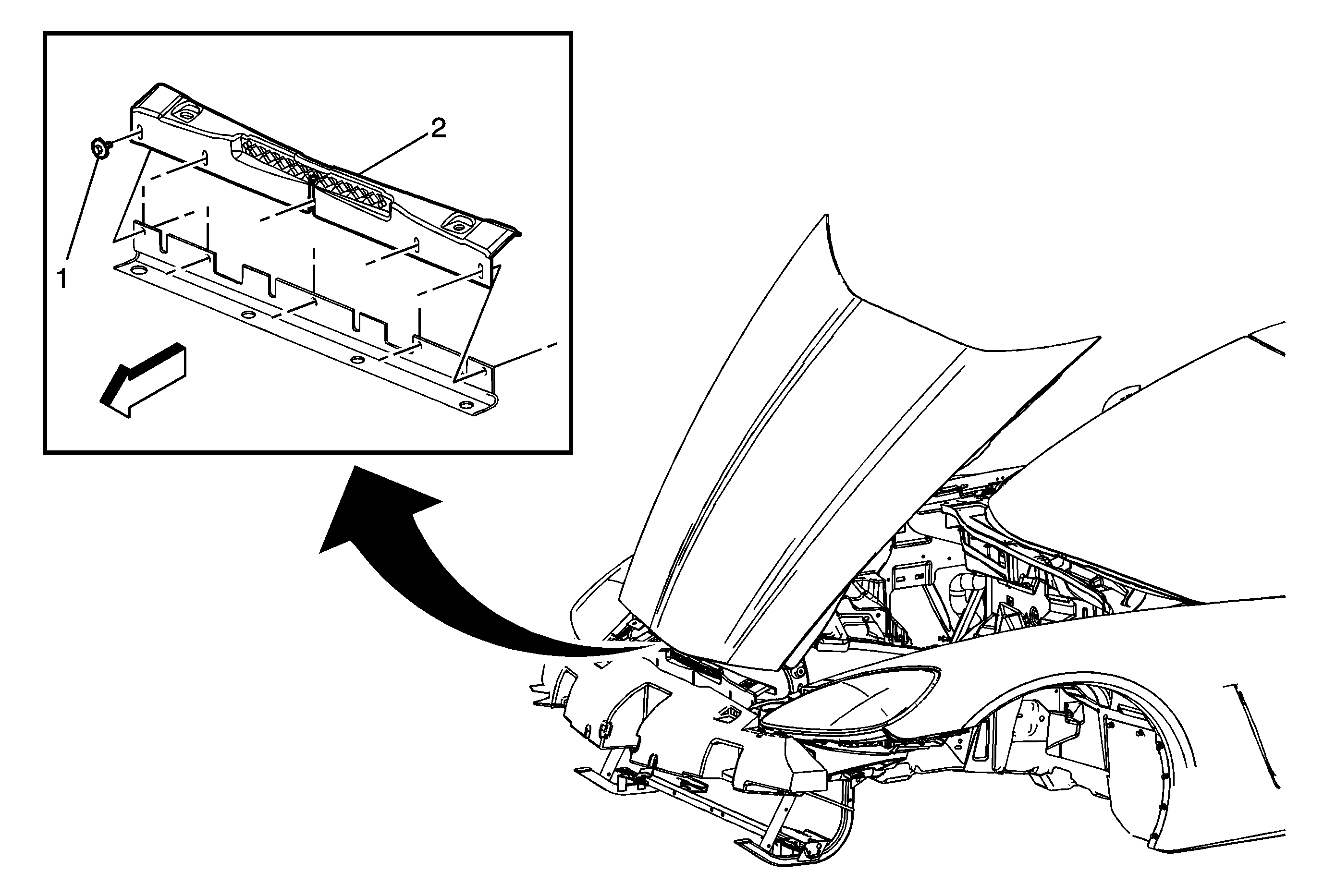 2

1