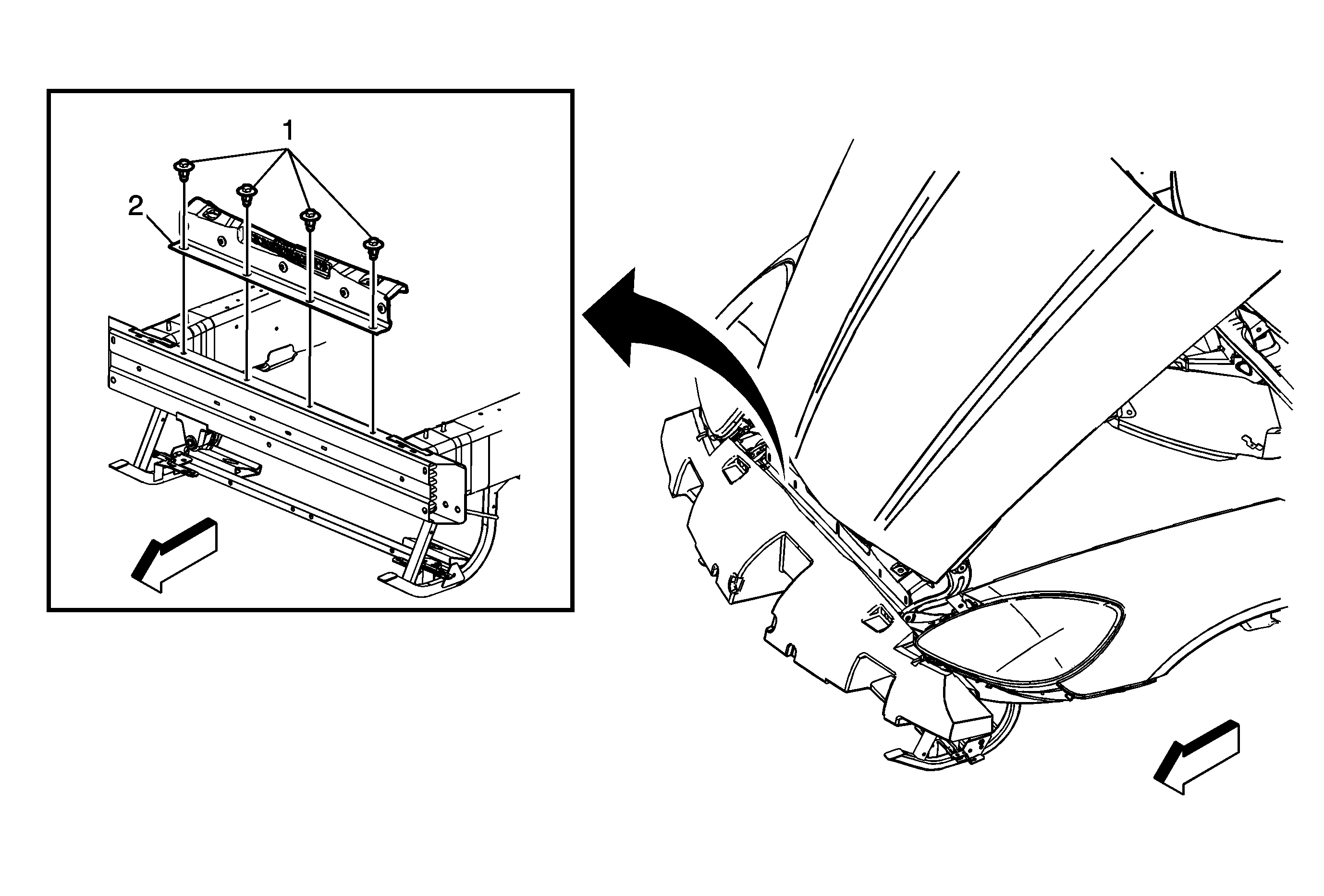 1
2