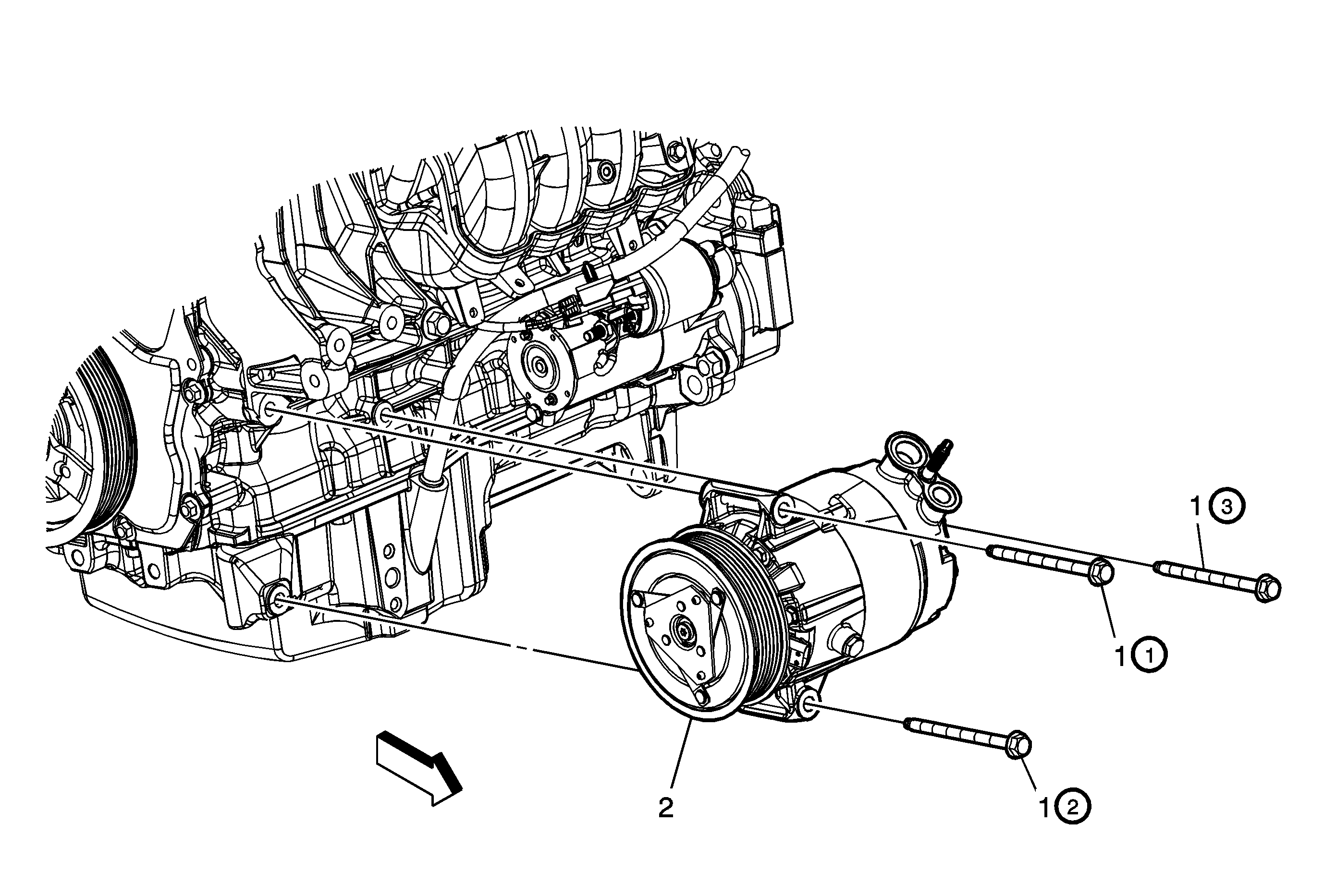 1 3
1 1
2
1 2