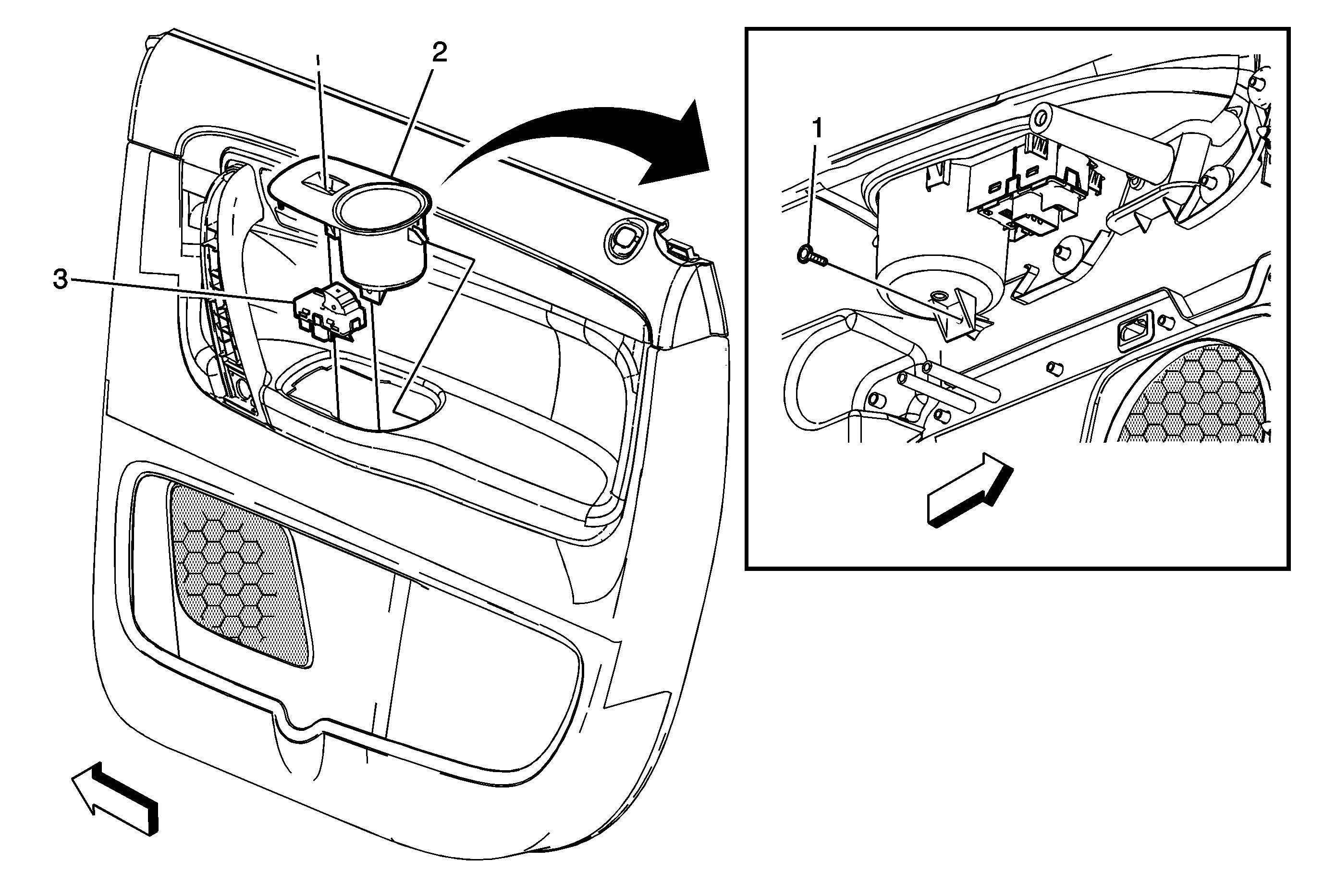 2
3
1