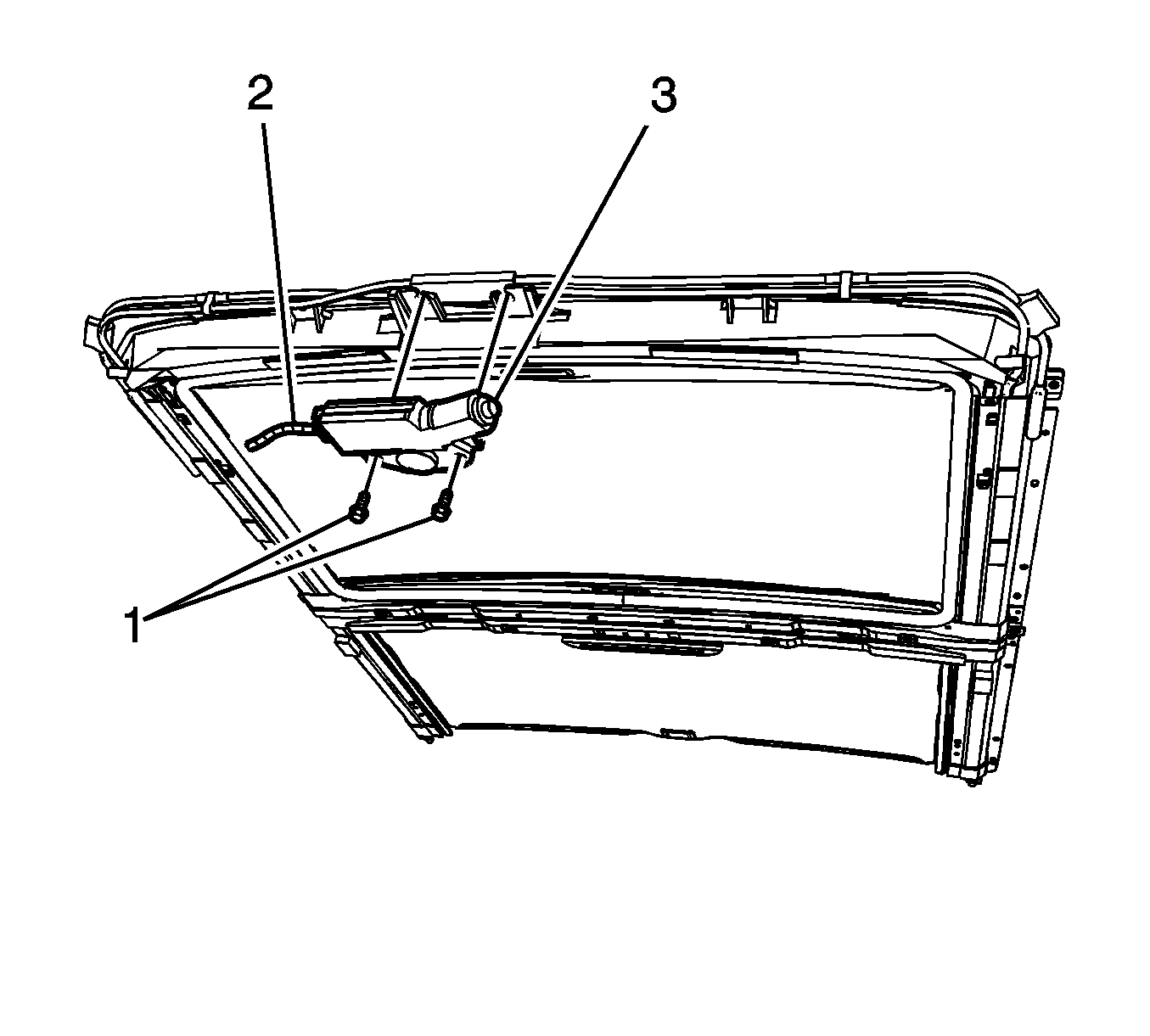 2
3
1