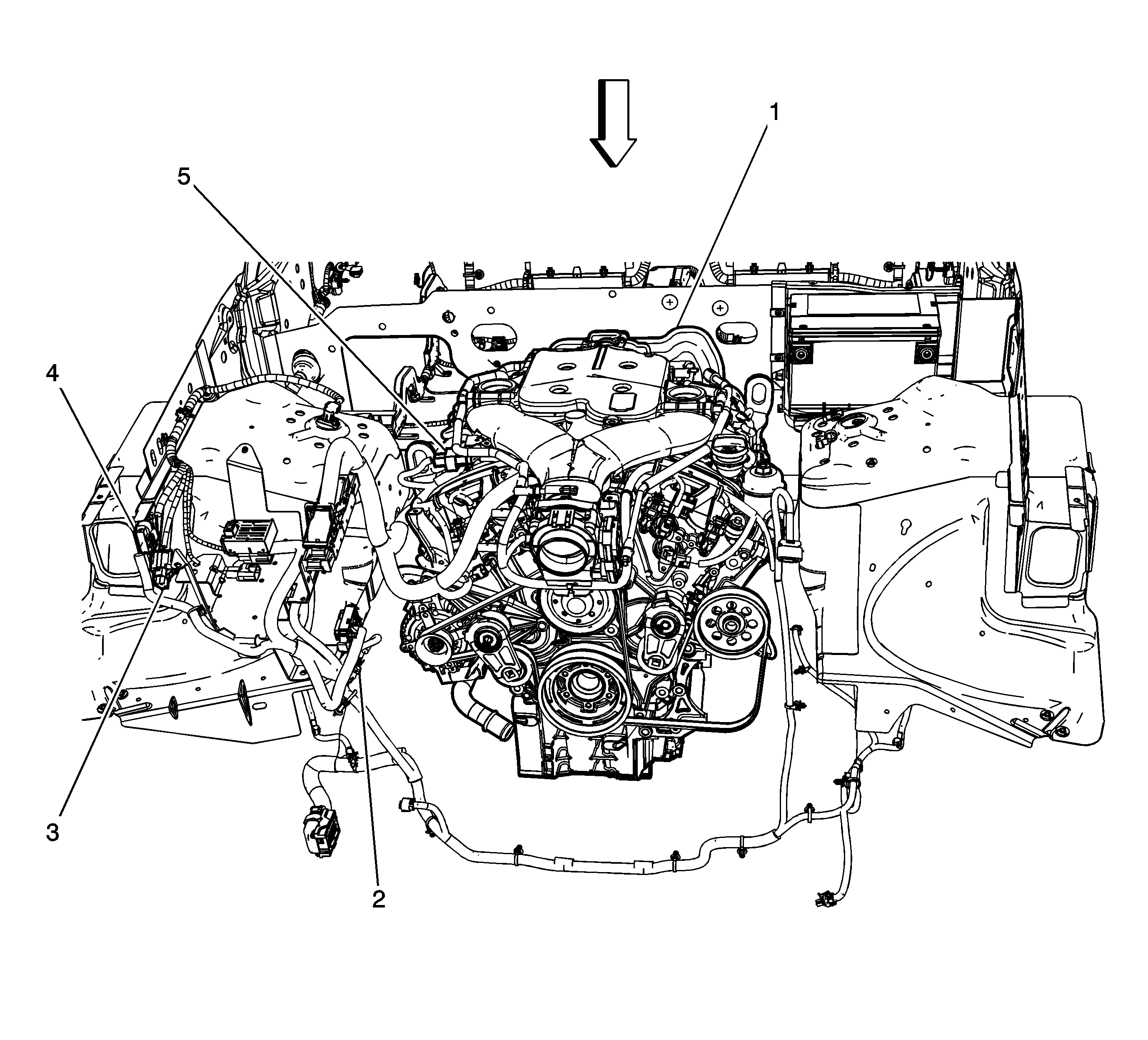 1
5
4
3
2