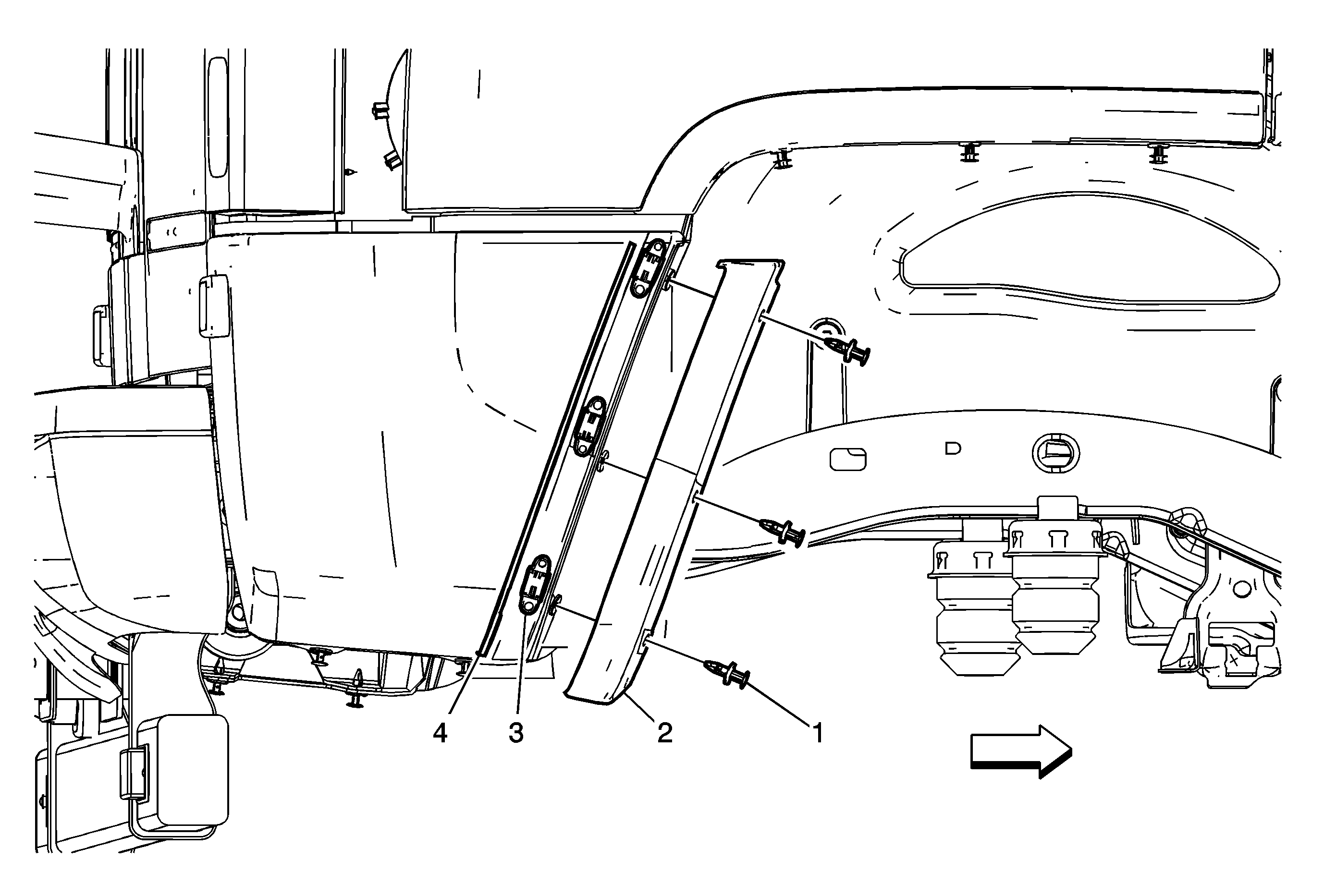 4 3 2 1