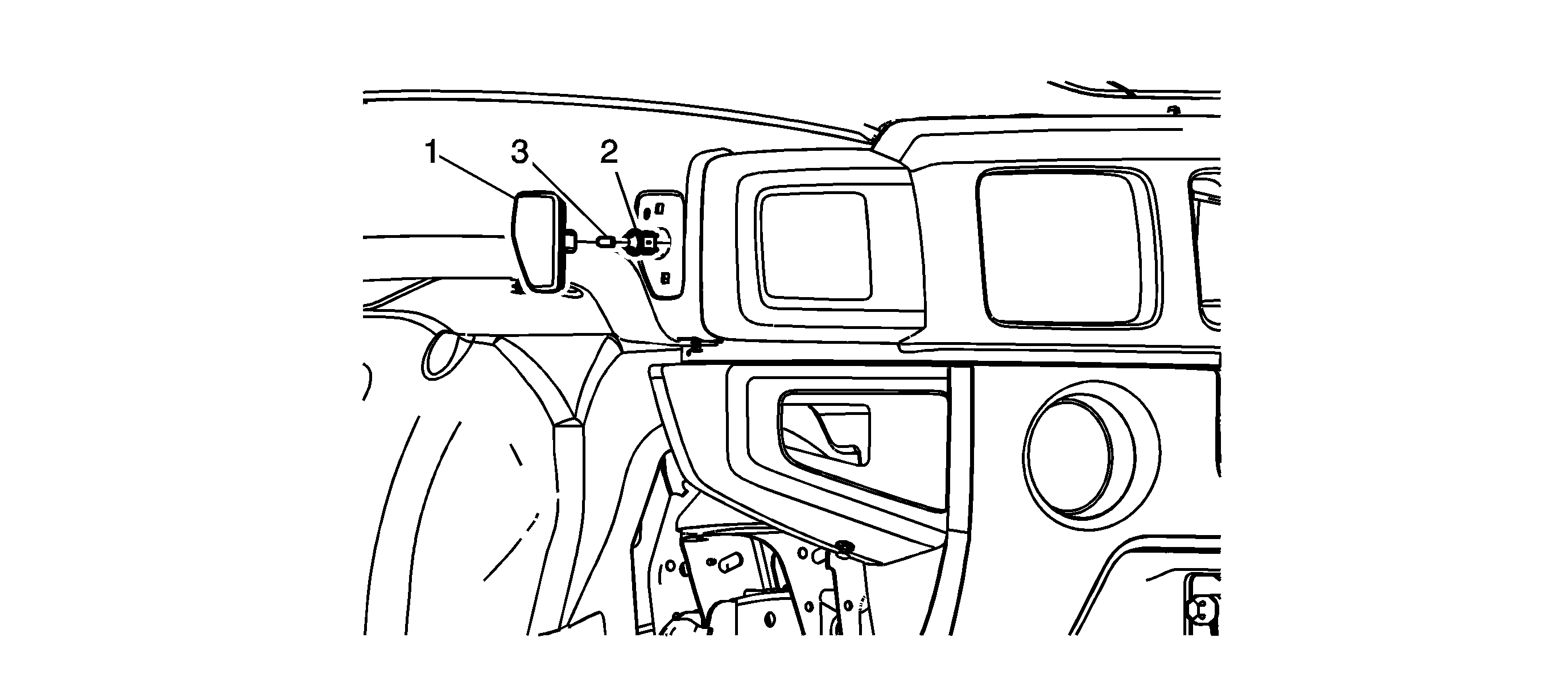 1
3
2