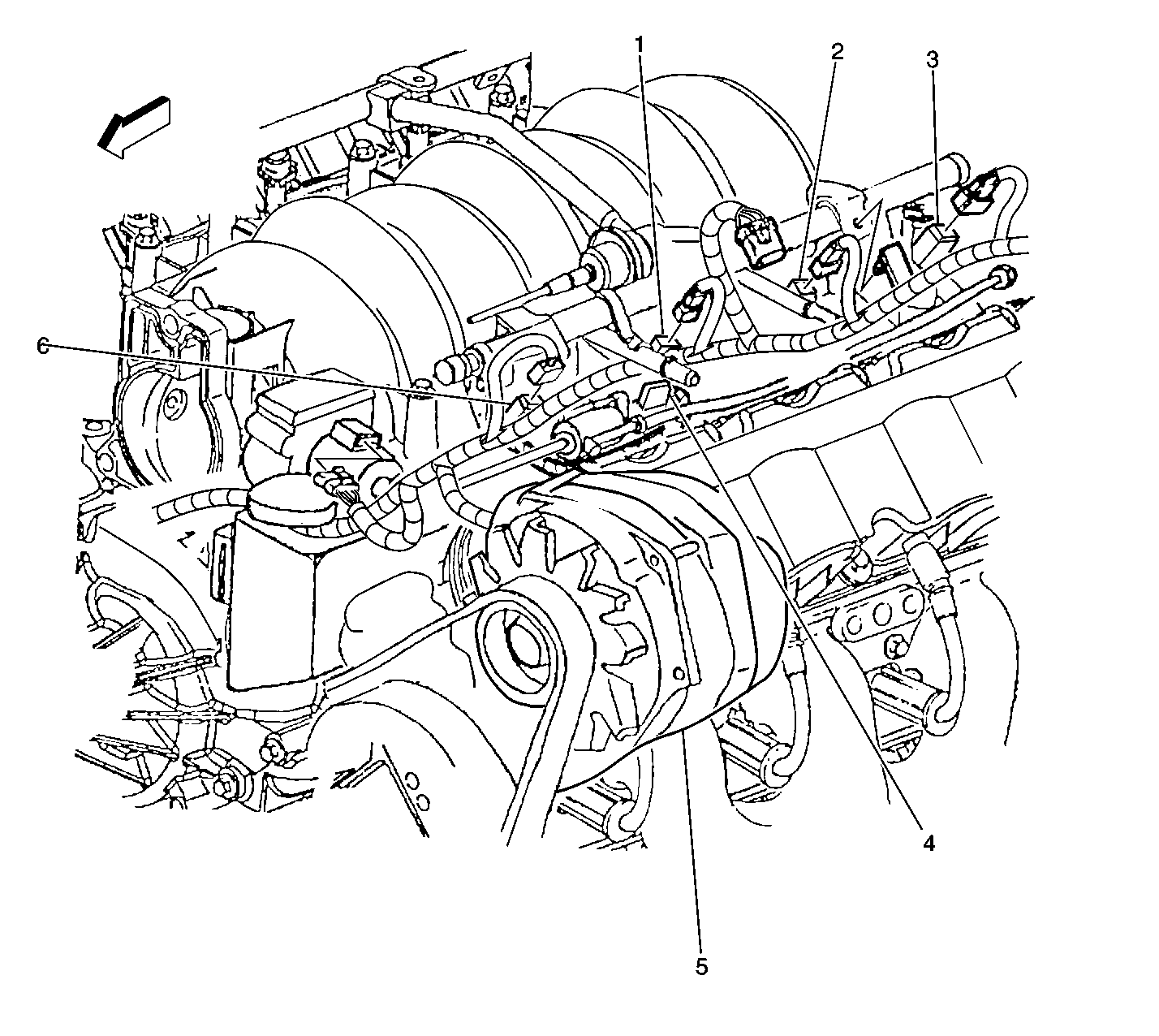 1
2
3
6
4
5