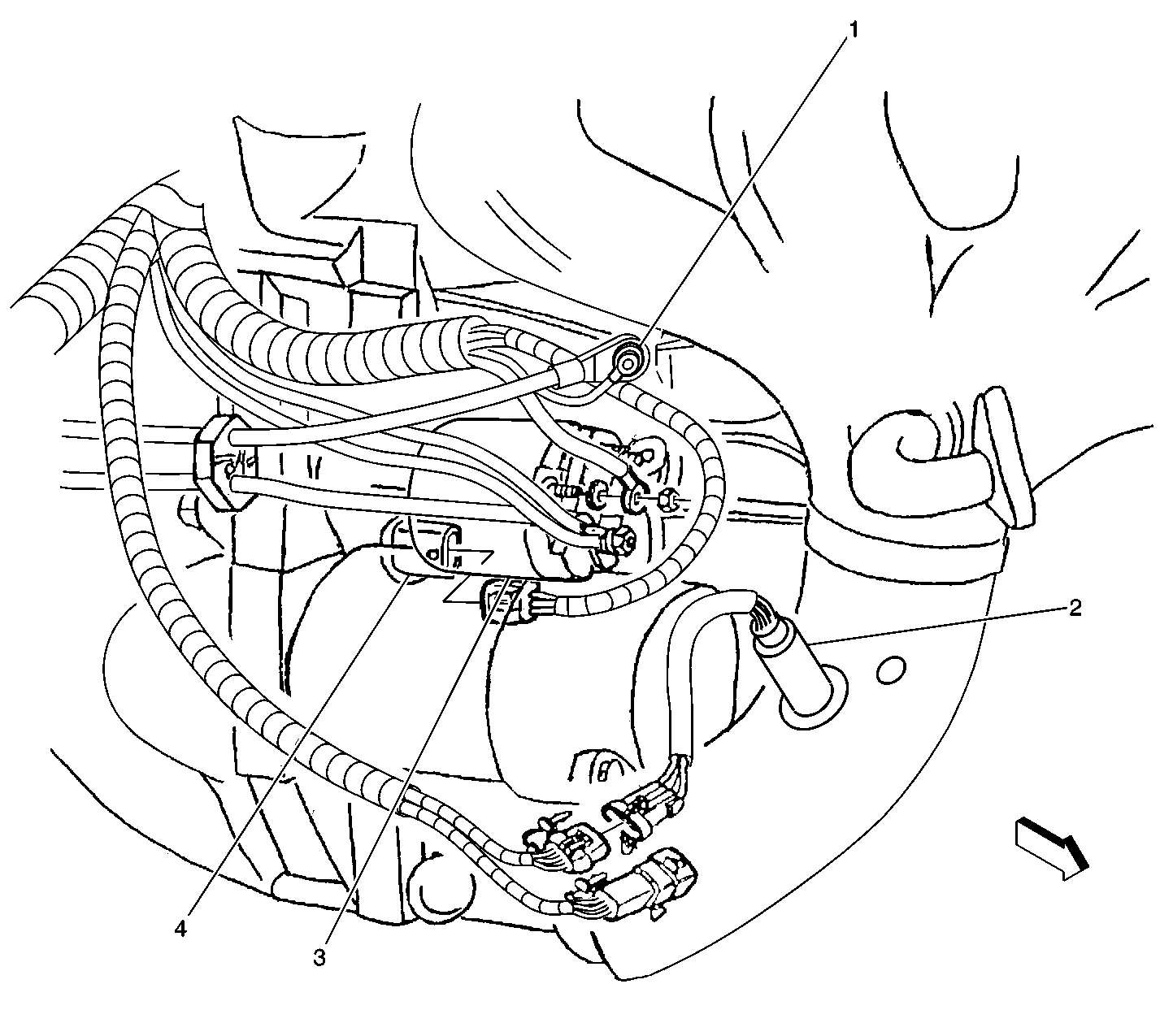 1
2
4
3