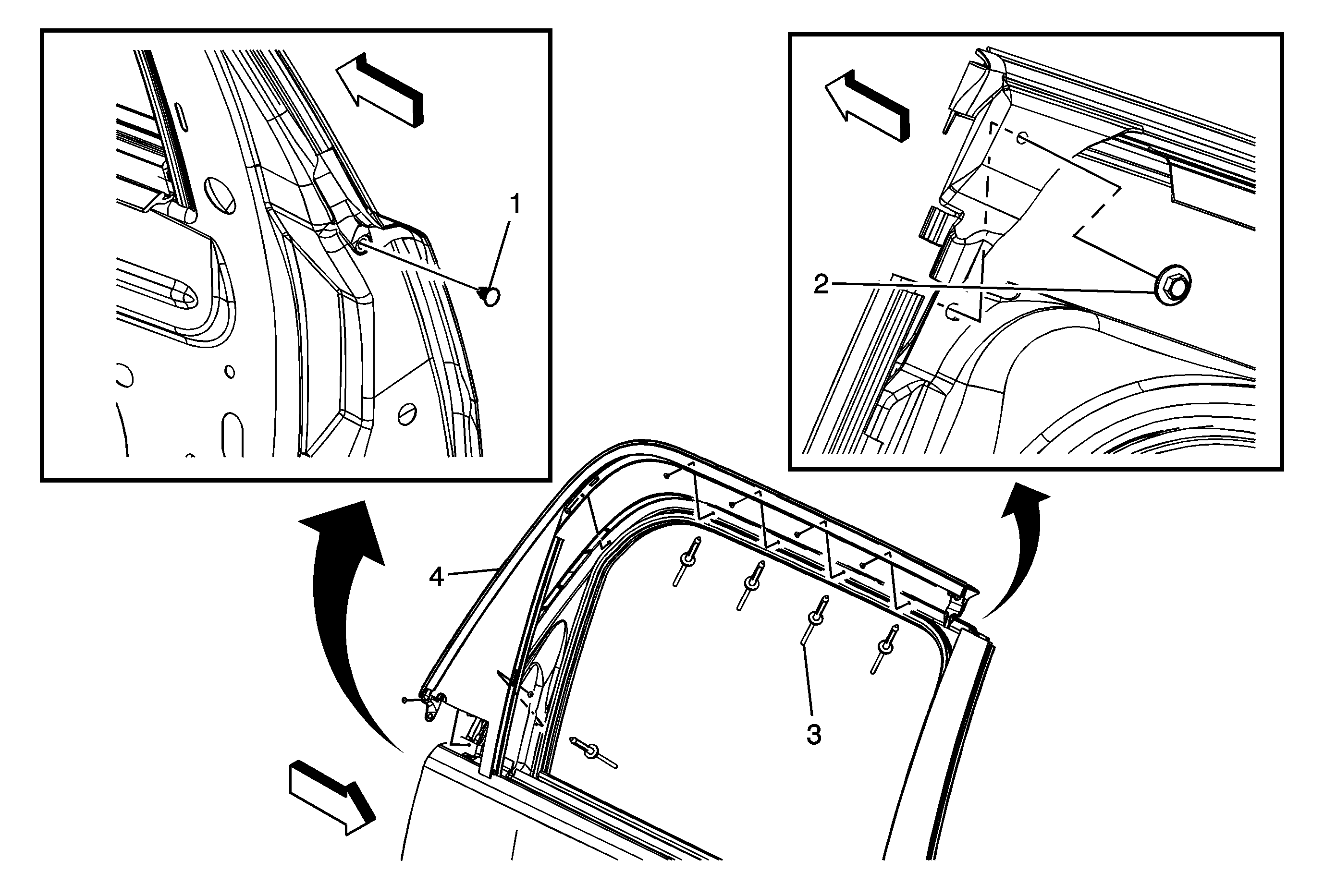 1
2
4
3