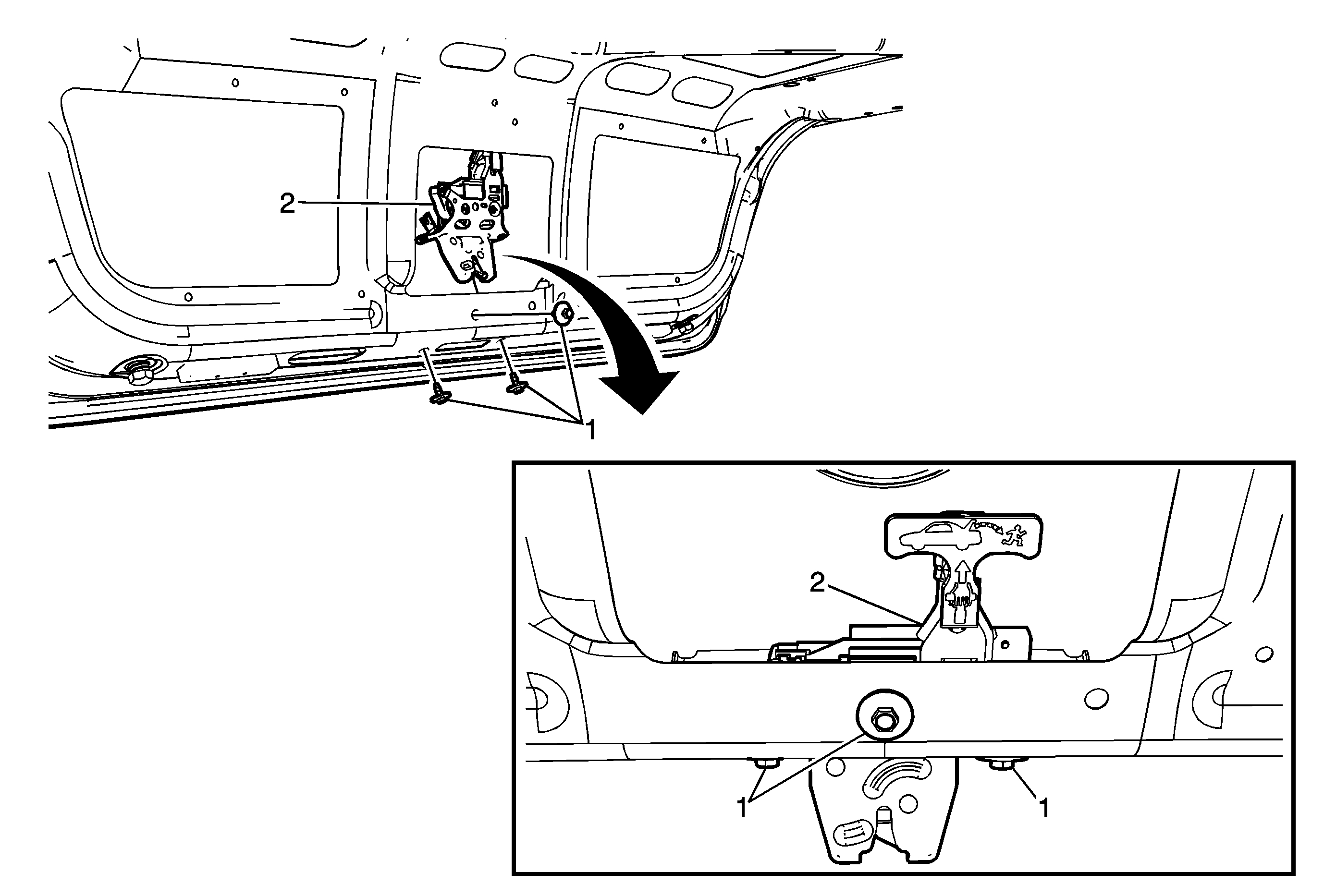 2
1
2
1
1