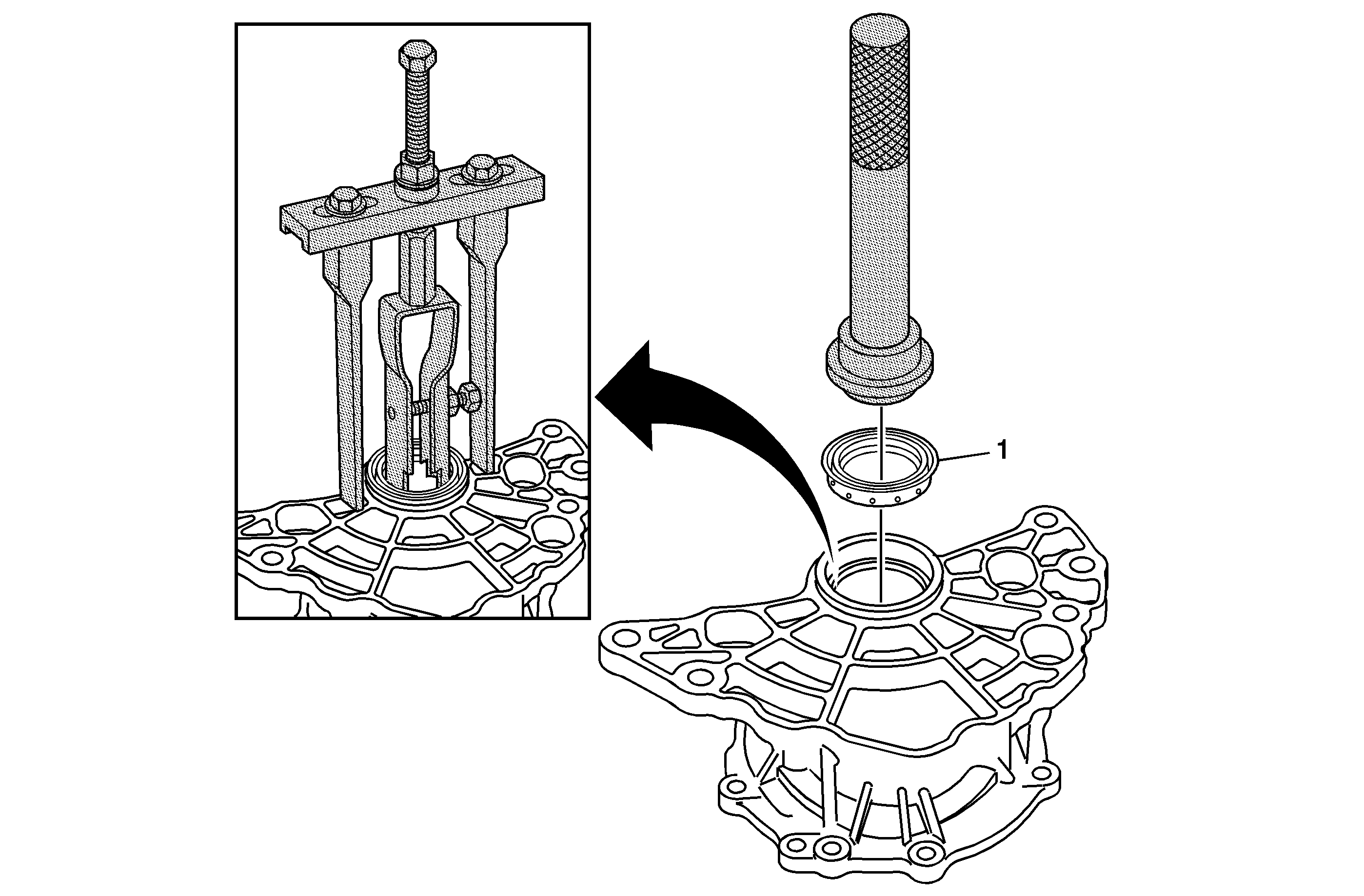 1