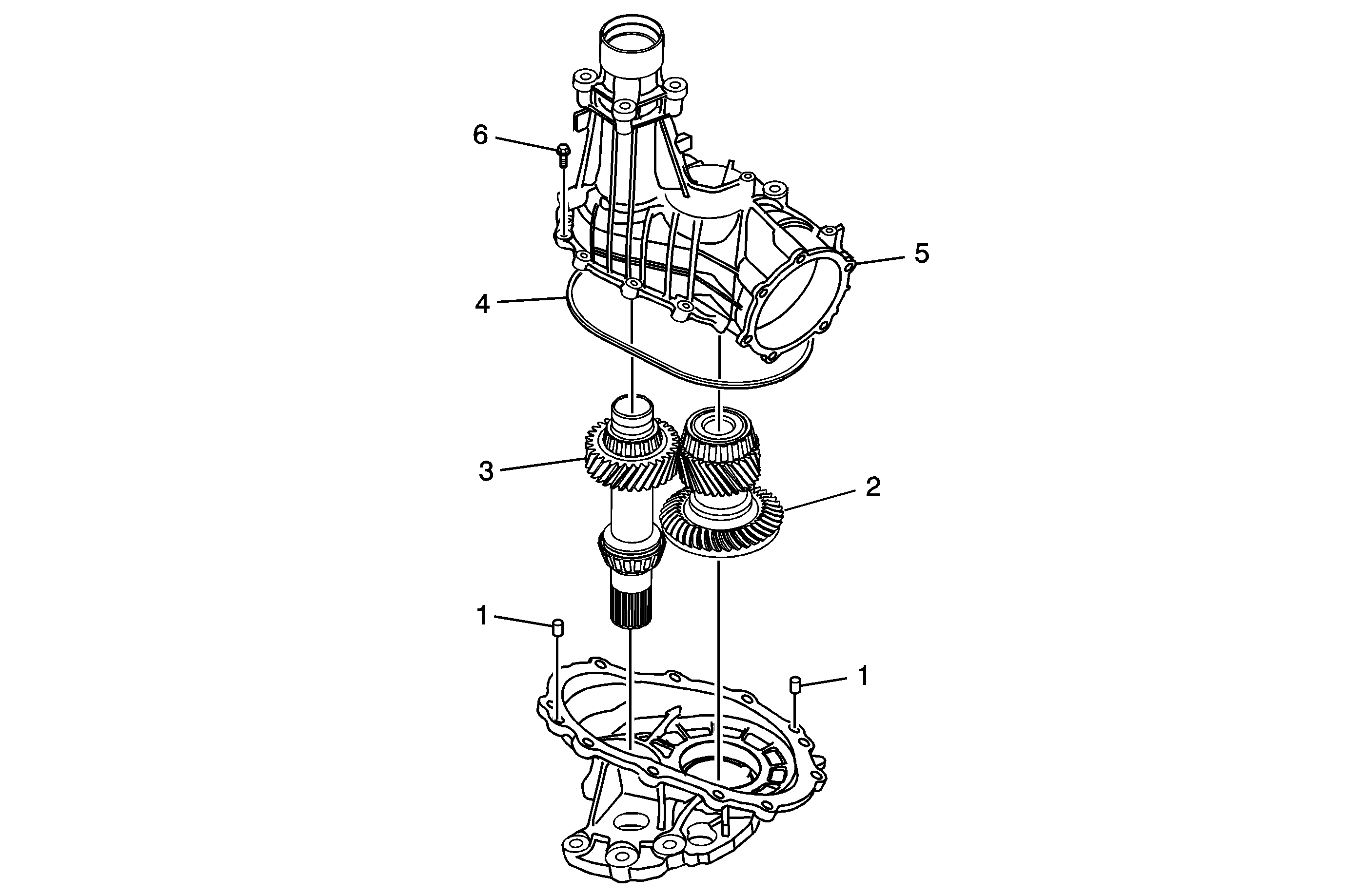 6
5
4
3
2
1
1