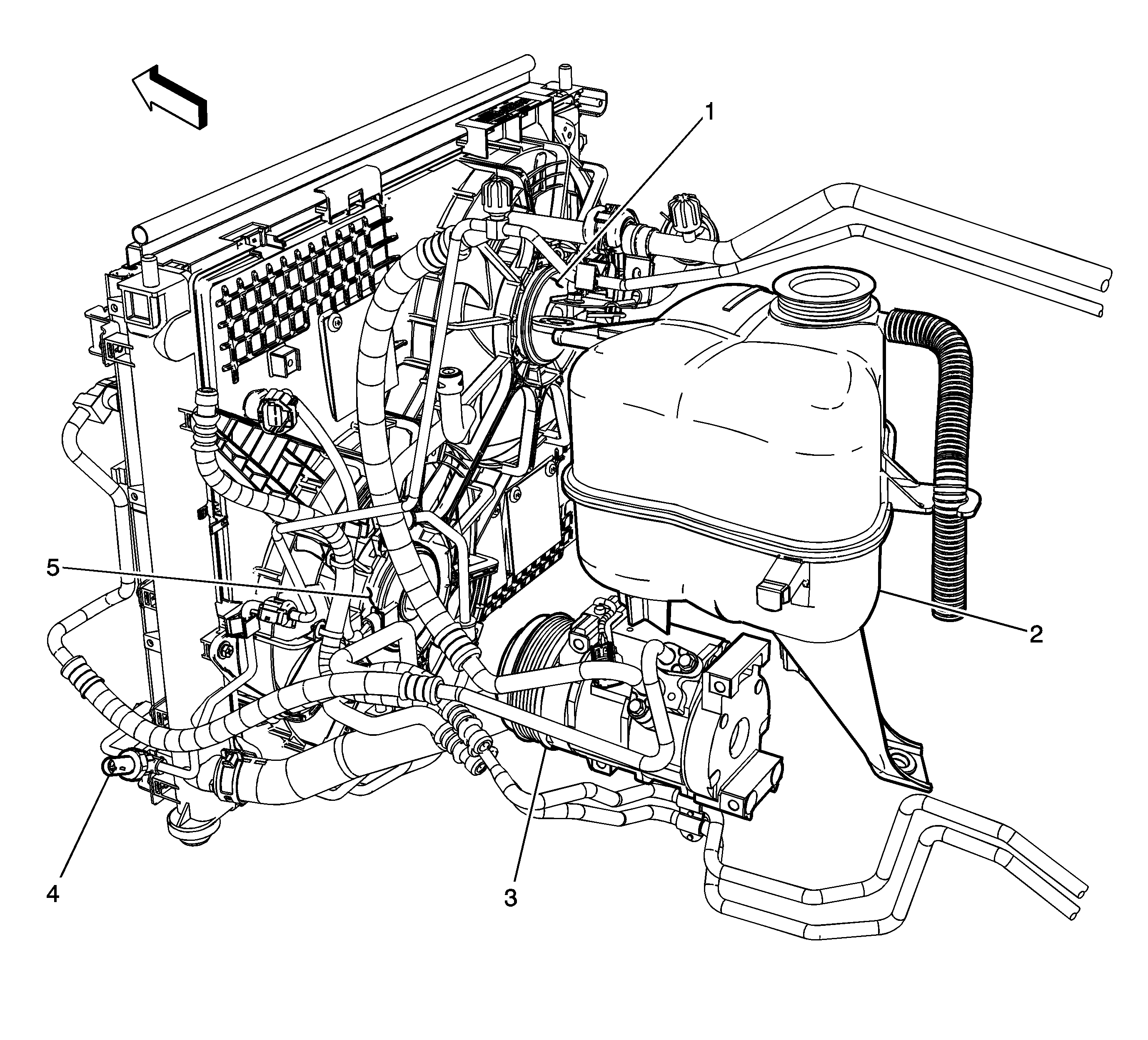 1
5
2
4
3