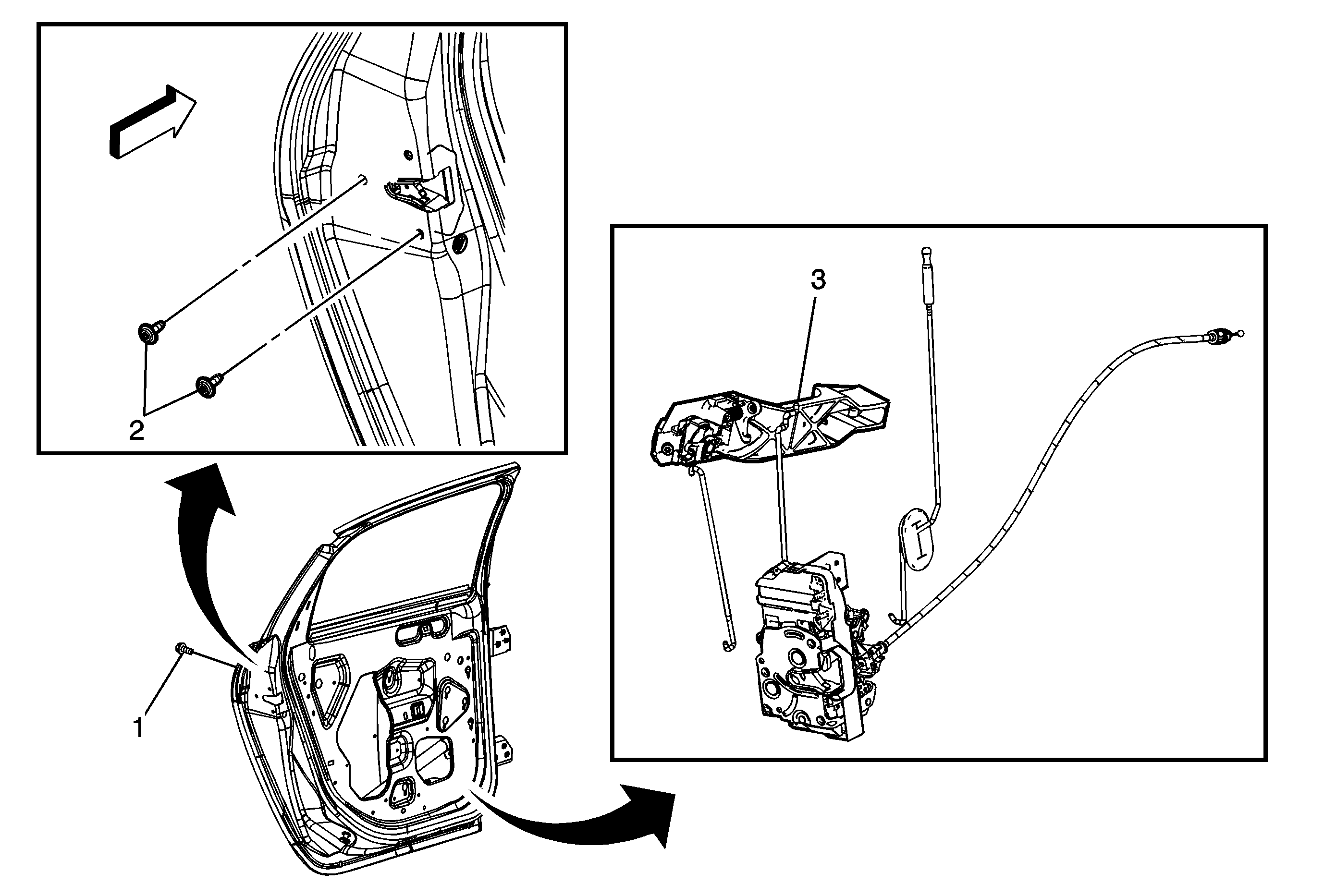 2
3
1