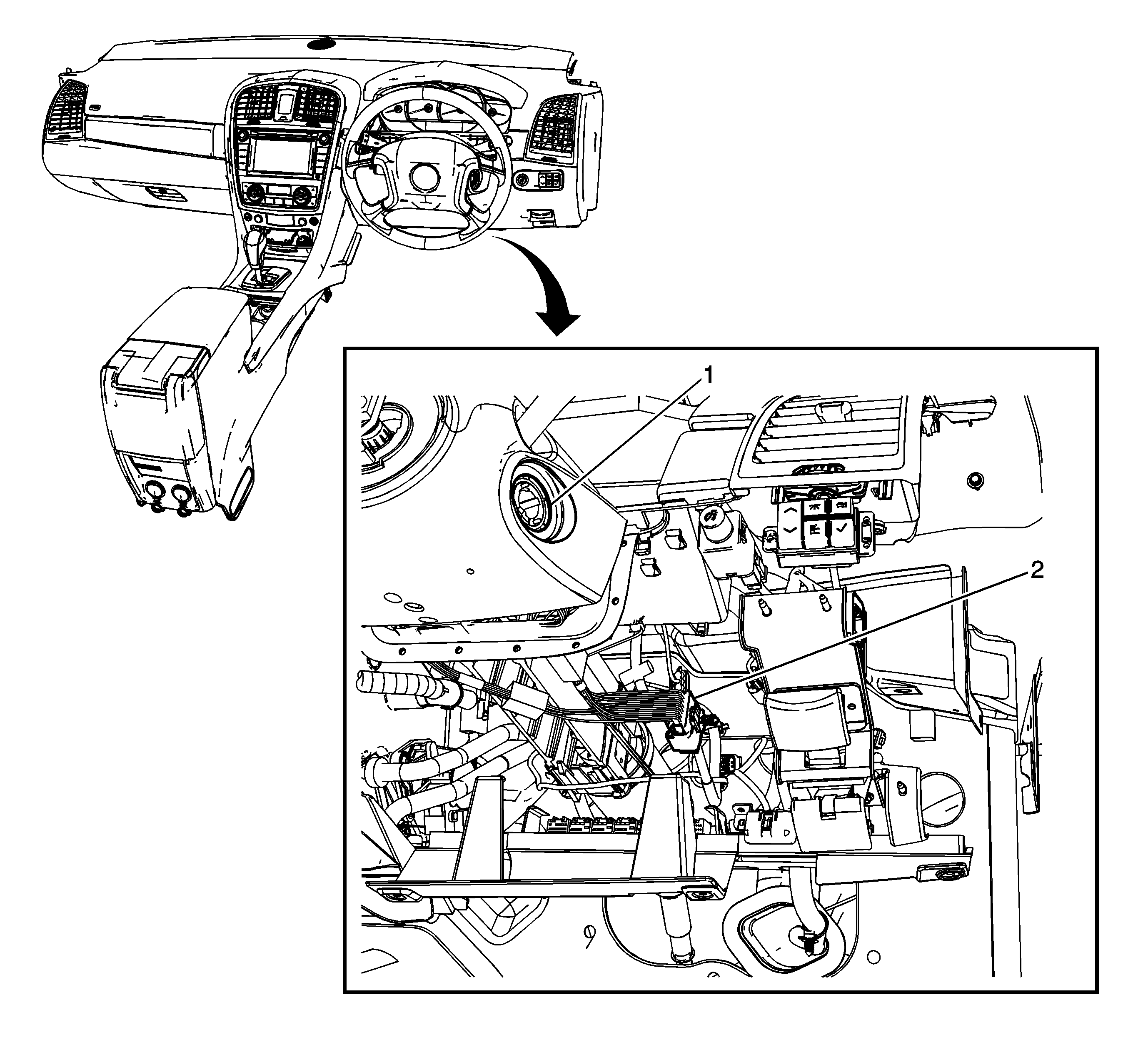 1

2