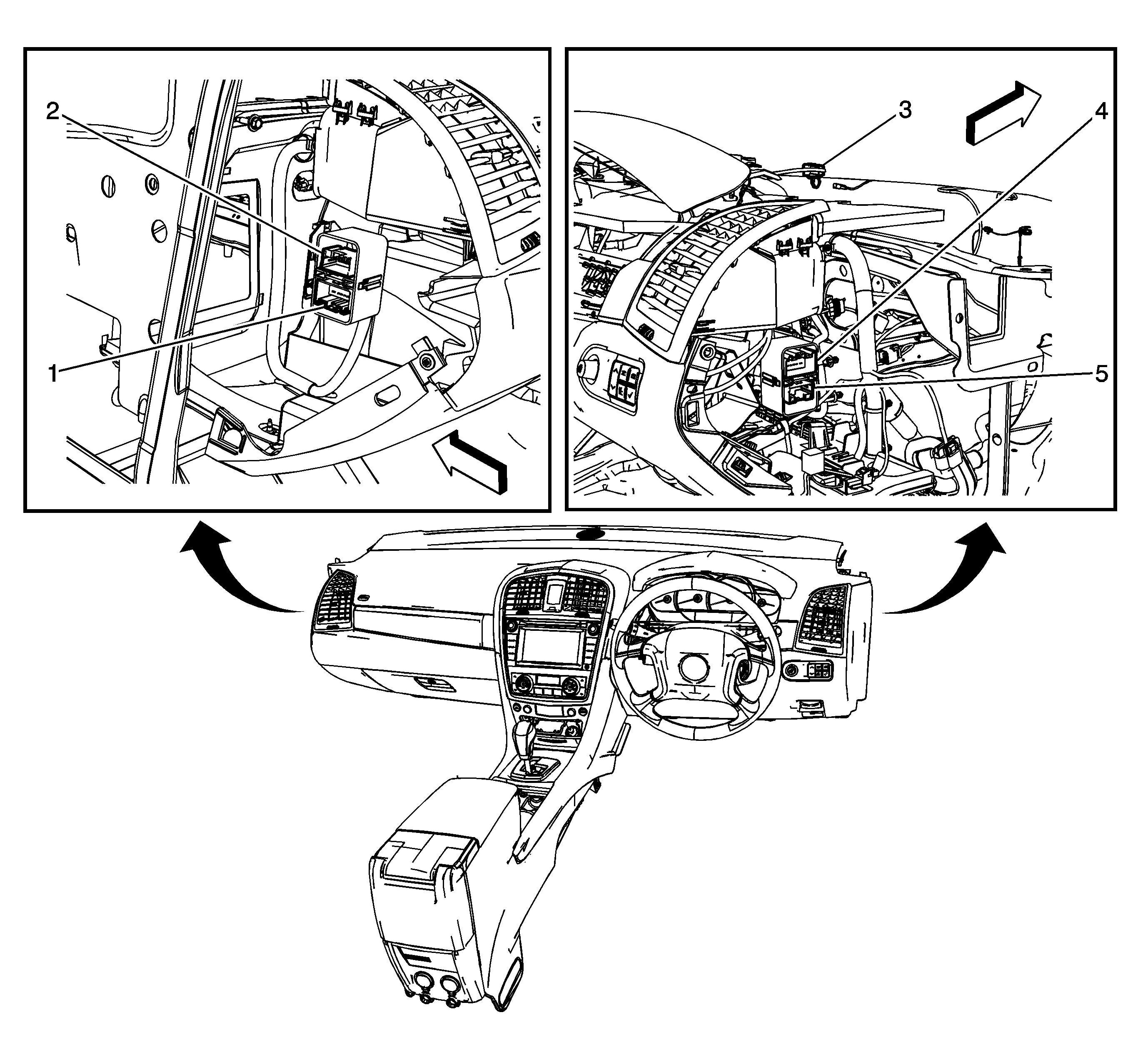 2

1

3

4

5