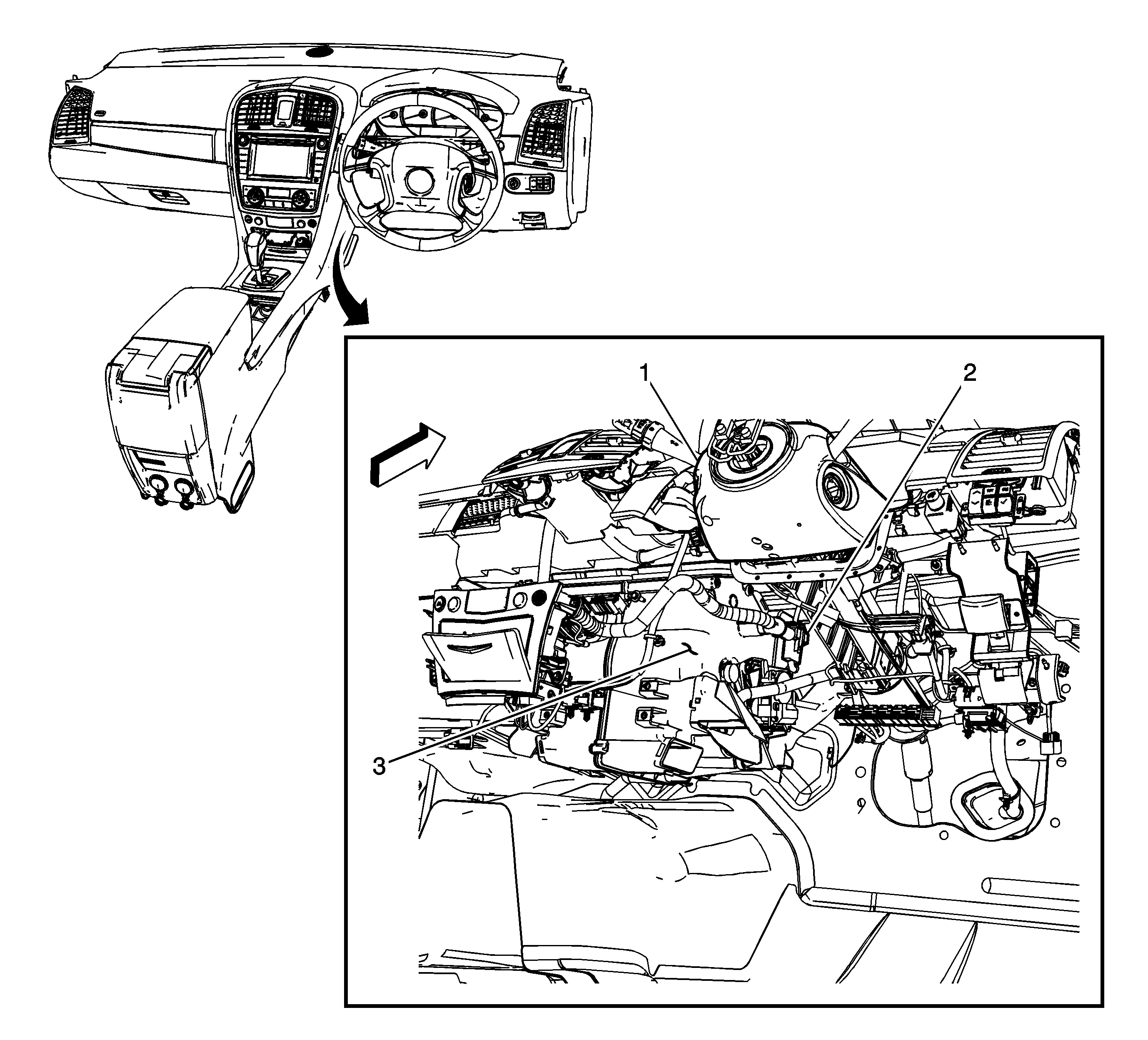 1
2
3