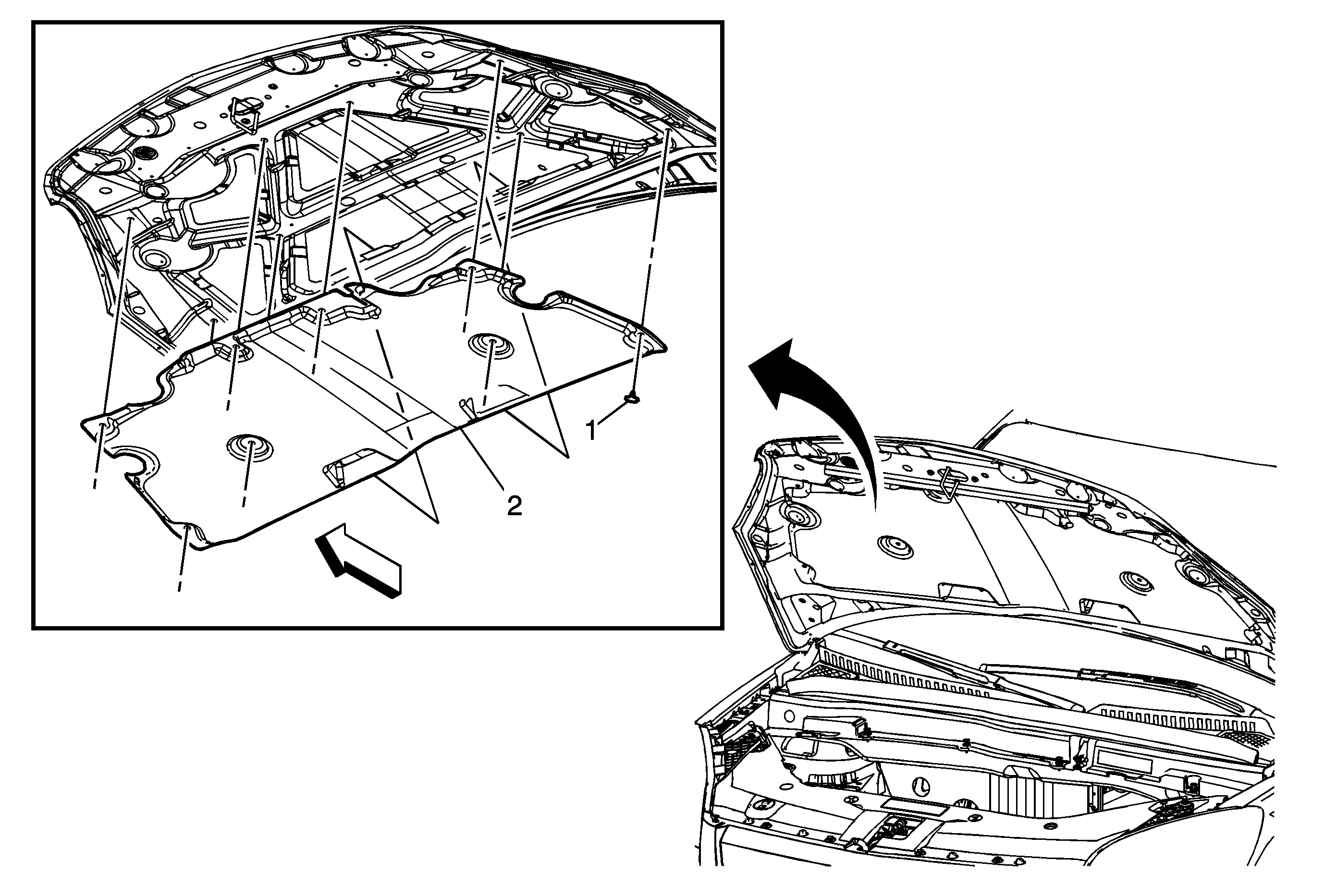 1
2