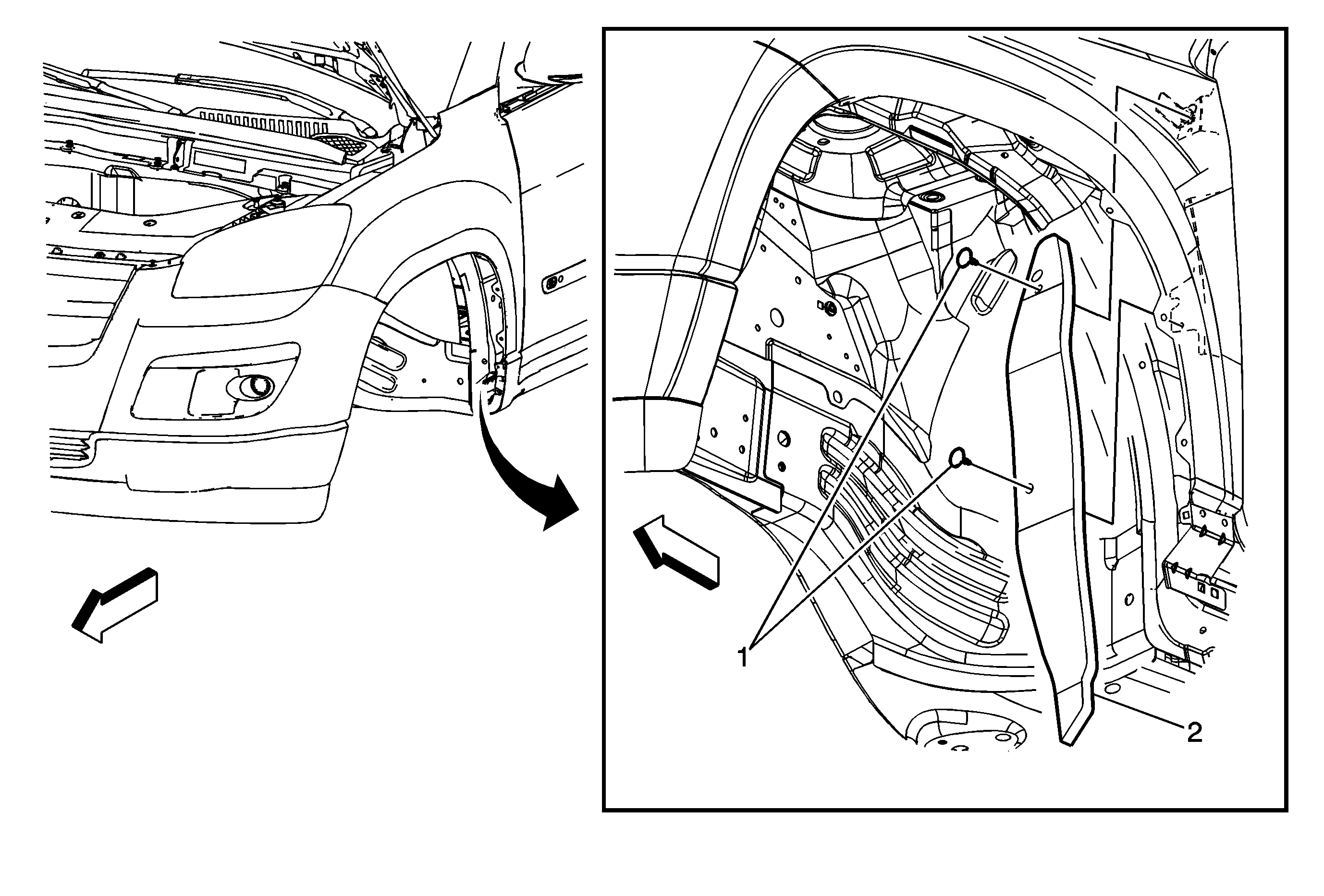 1
2