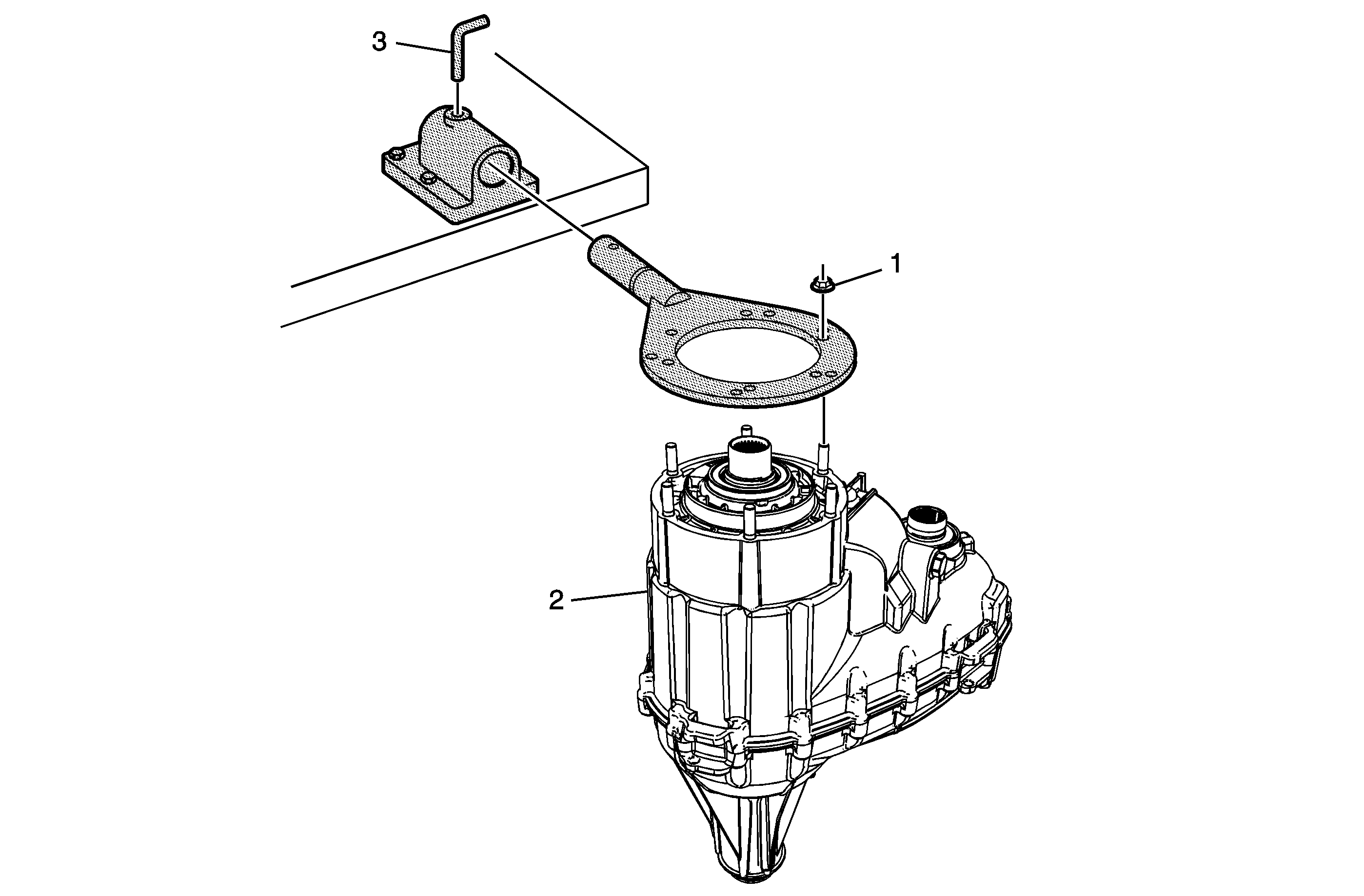 3
1
2