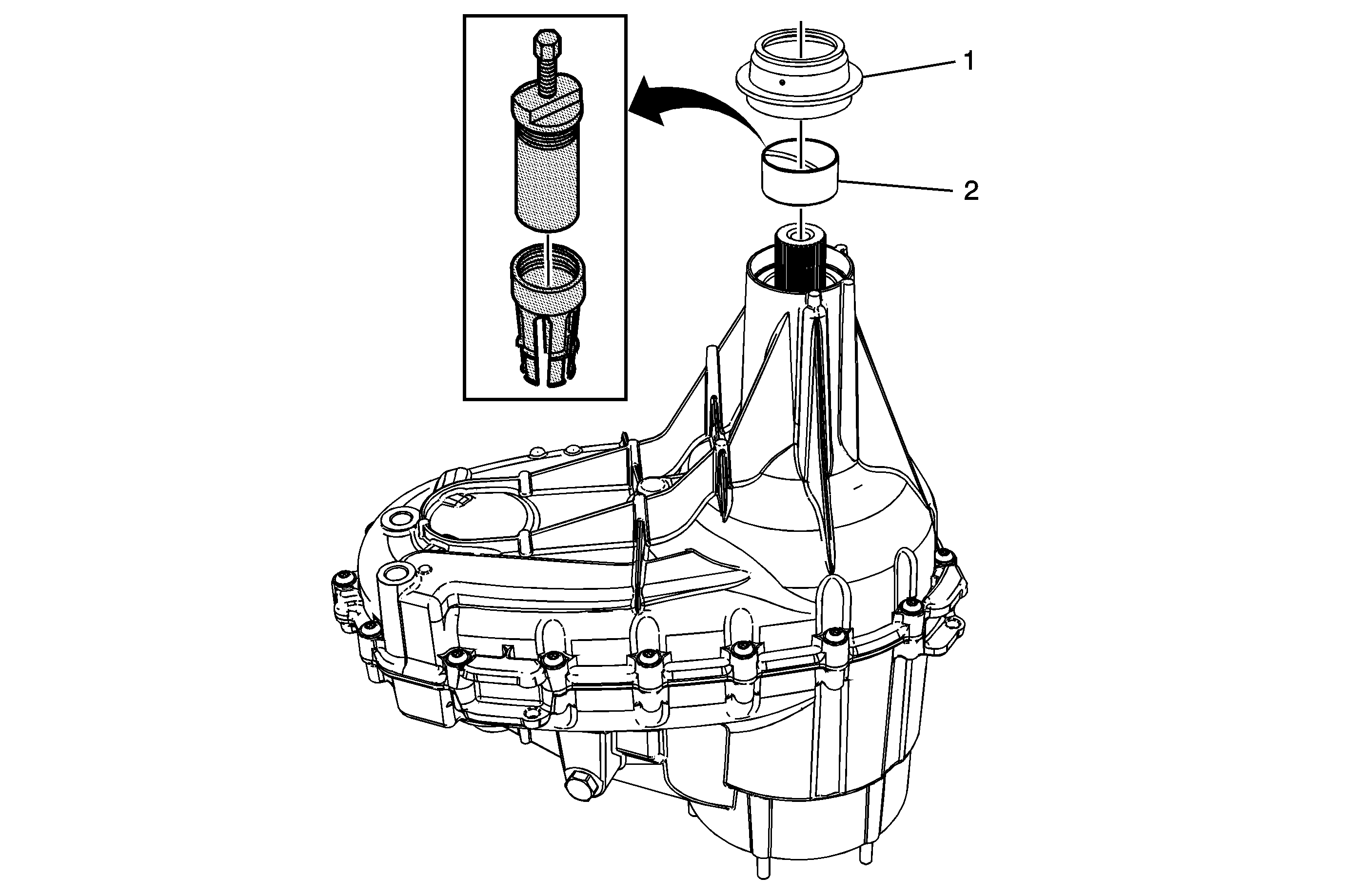 1

2