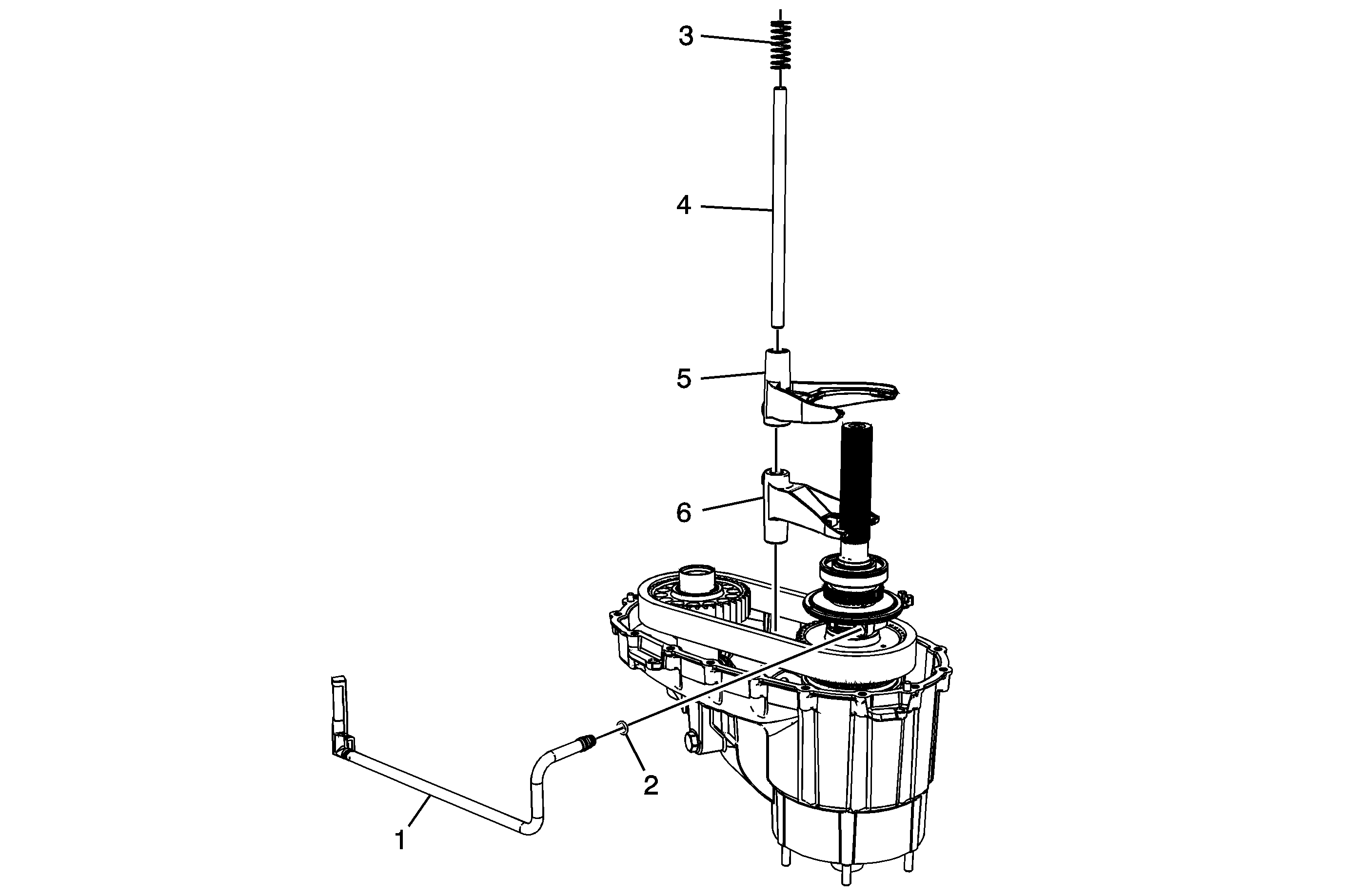 3
4
5
6
2
1