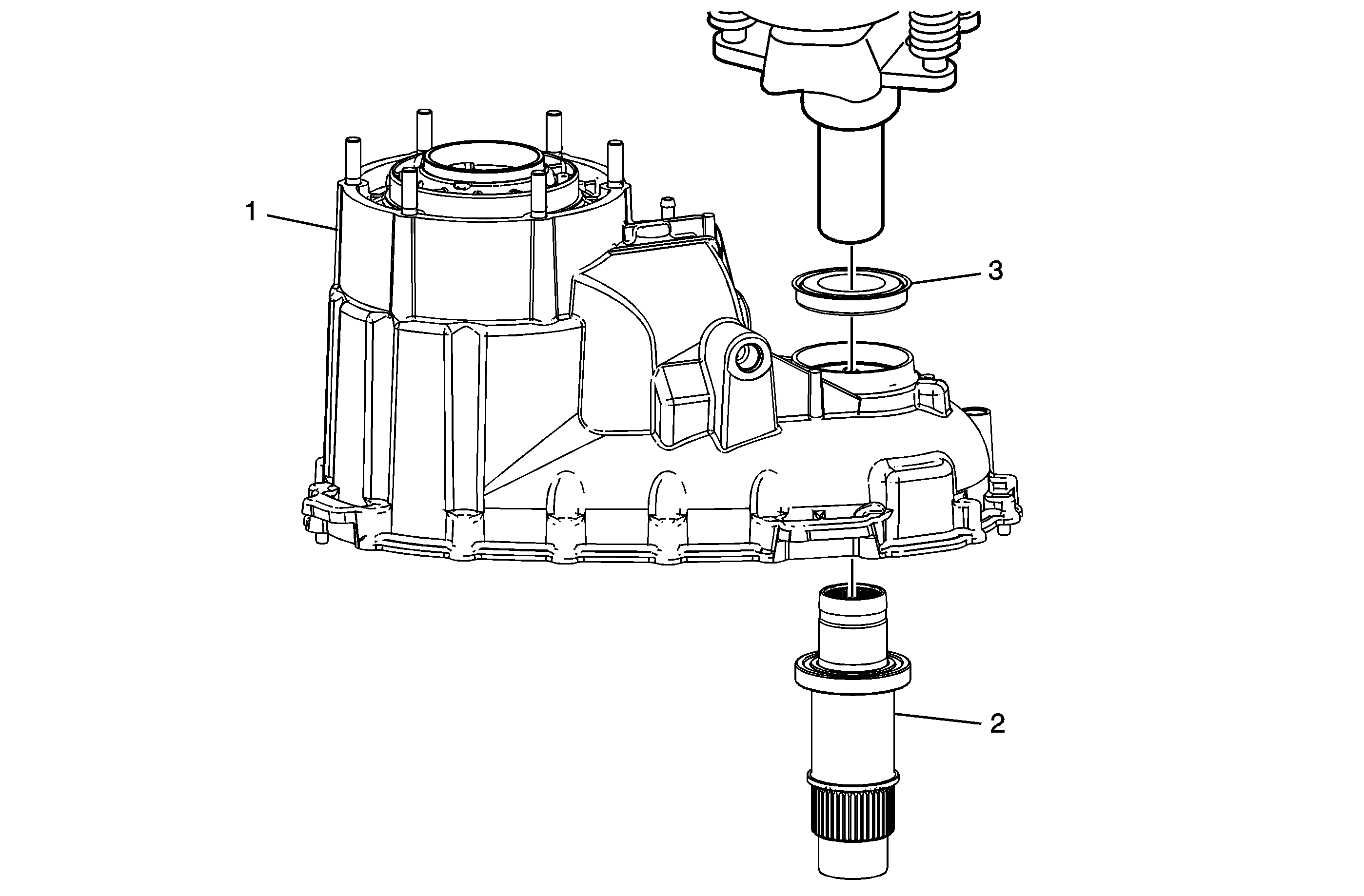 1
3
2