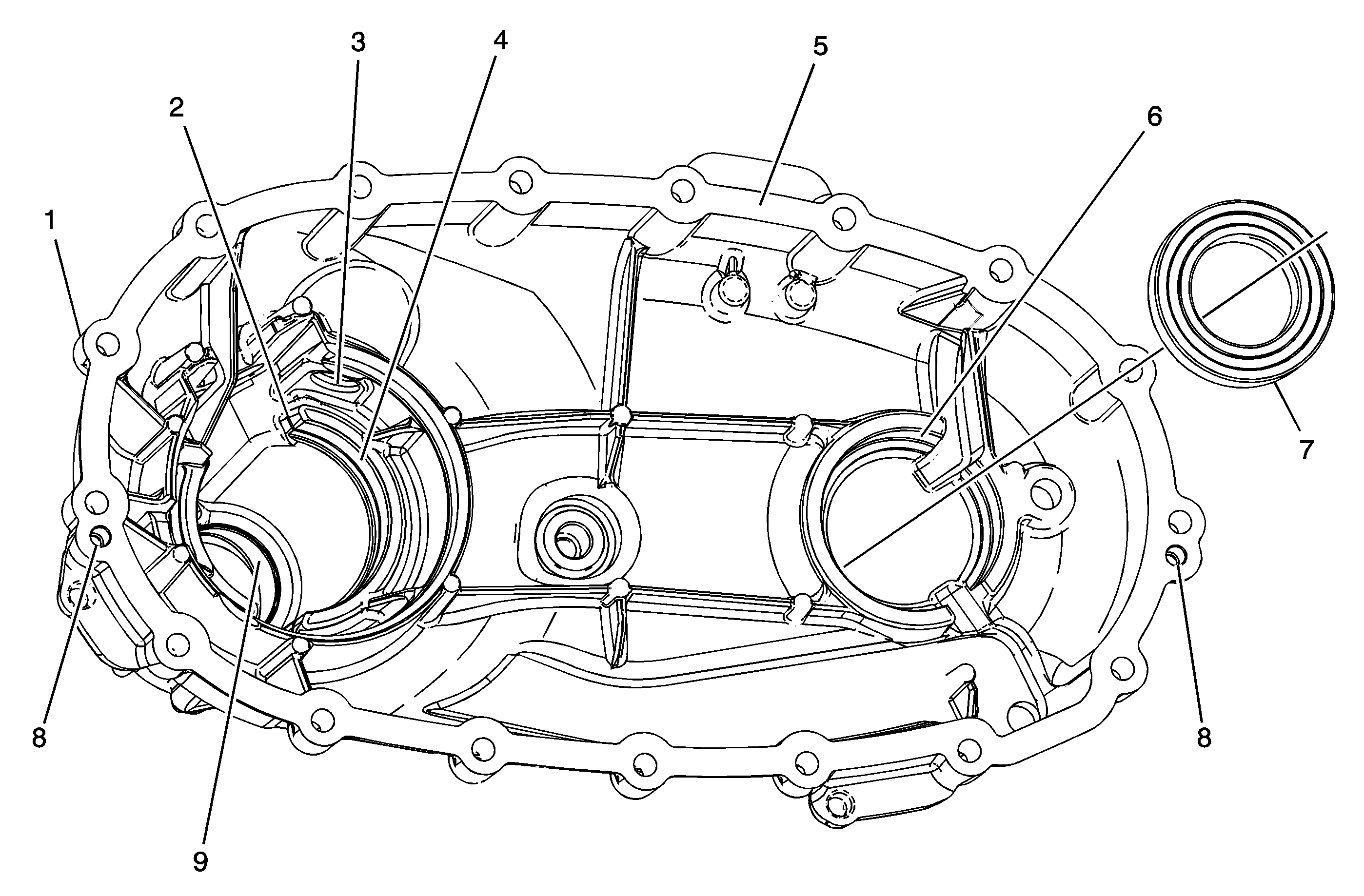 3
4
5
2
6
1
7
8
8
9