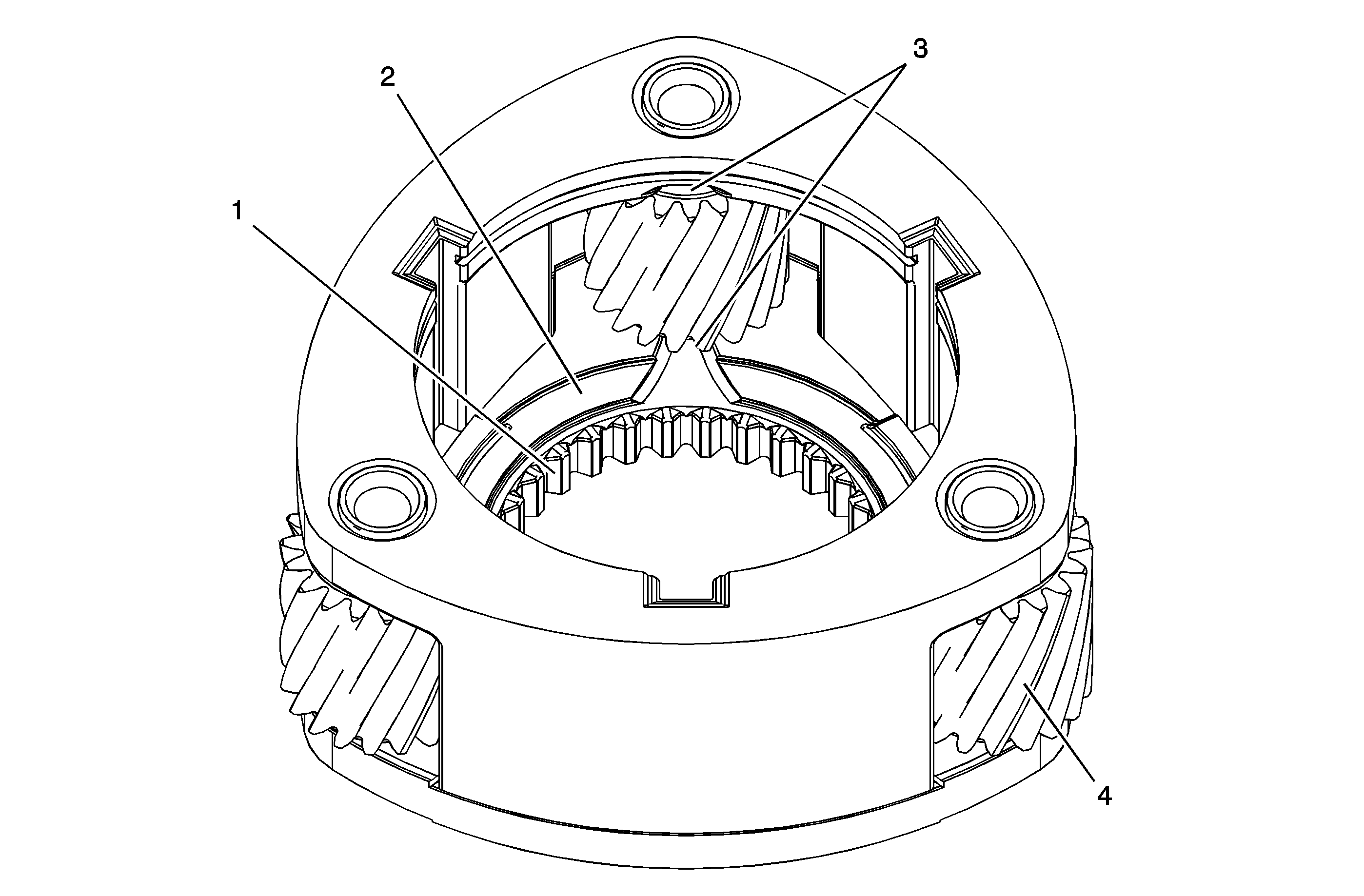 3
2
1
4