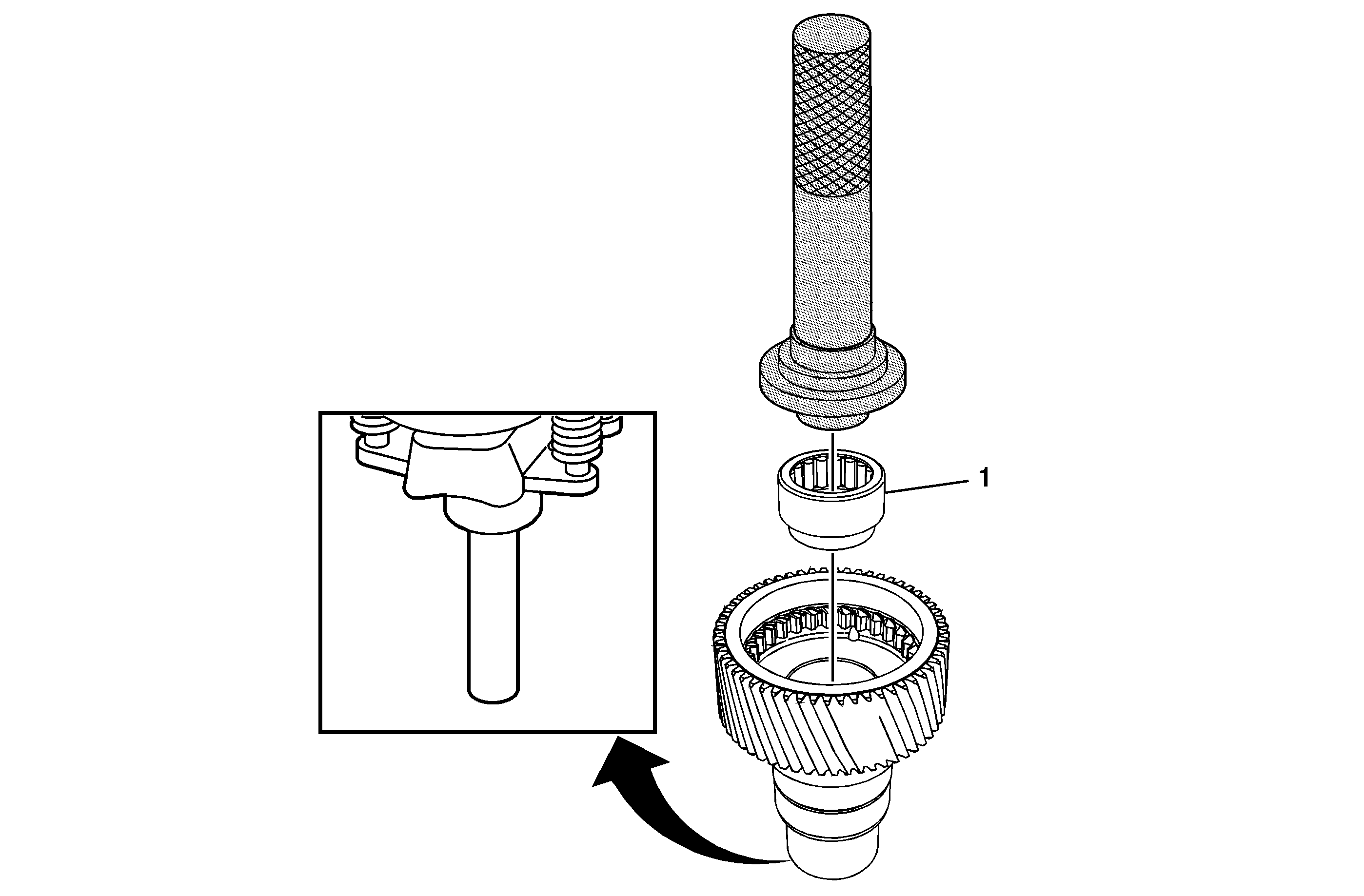 1