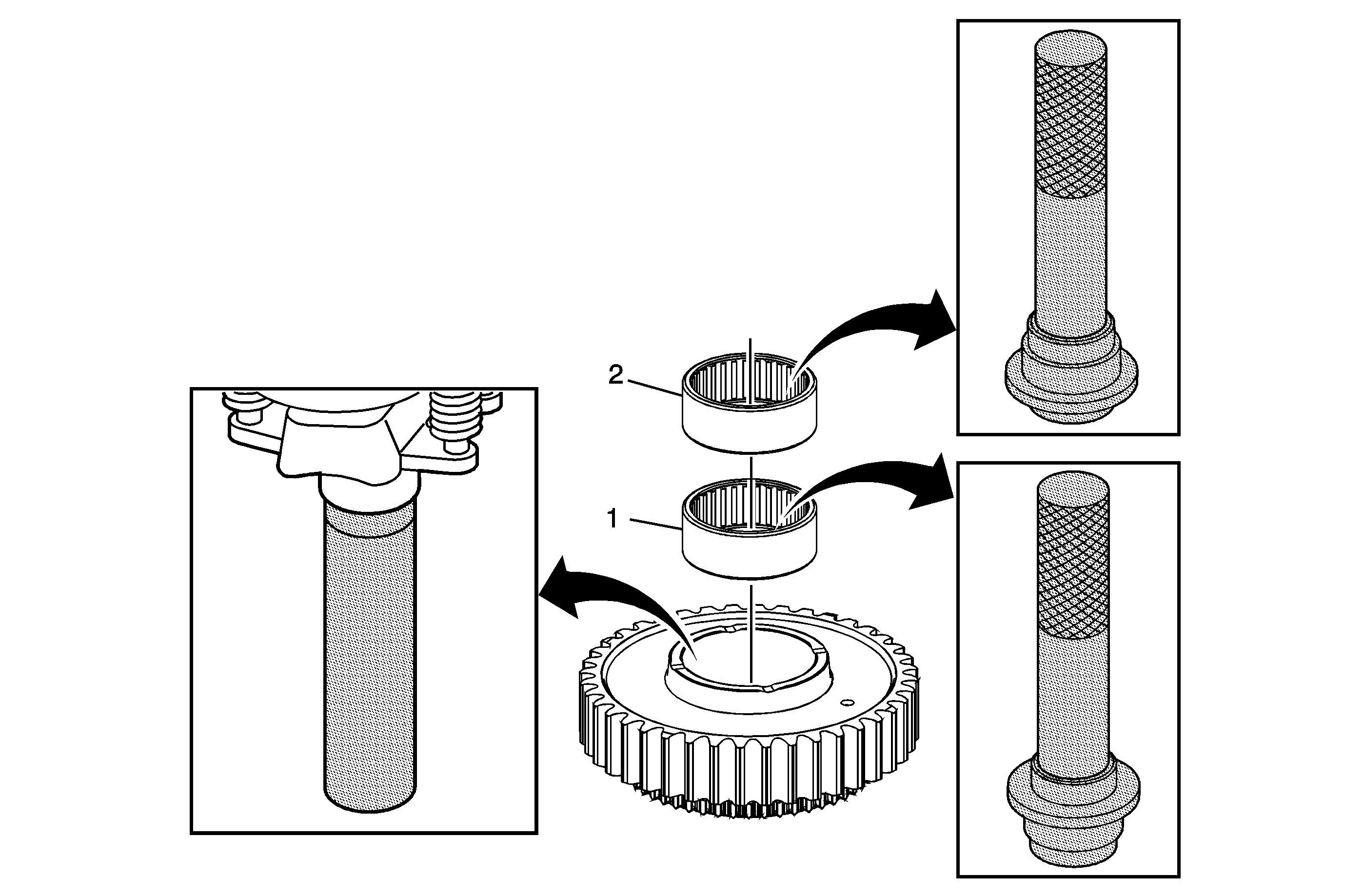 2

1